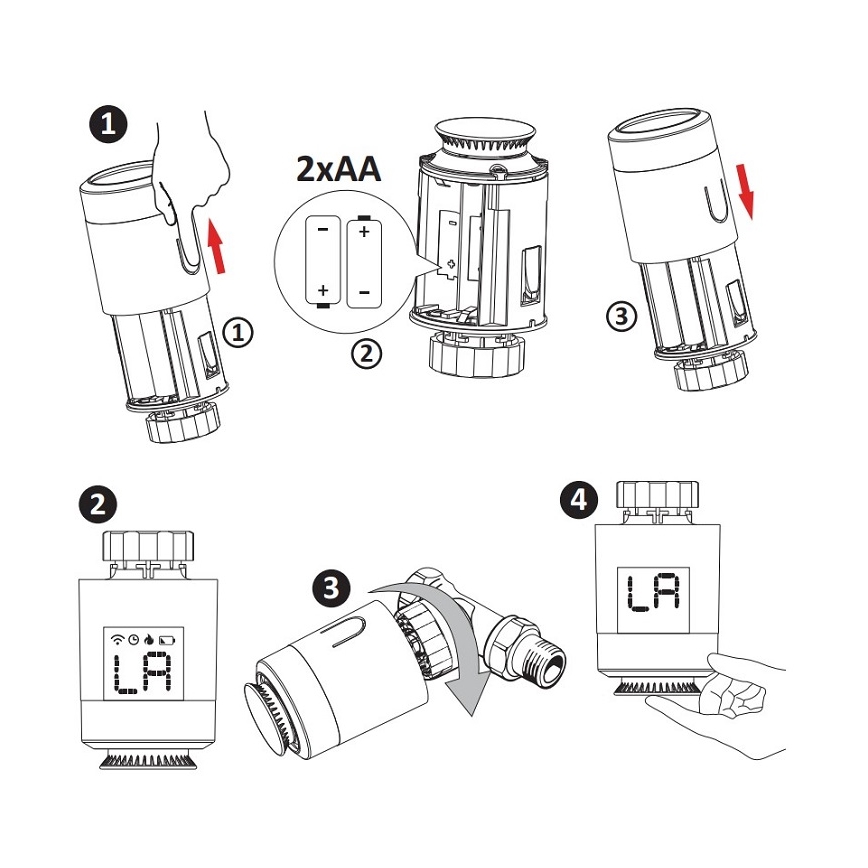 1

2xAA

− +

+ −

①

②

③

2

LA

3

4

LA