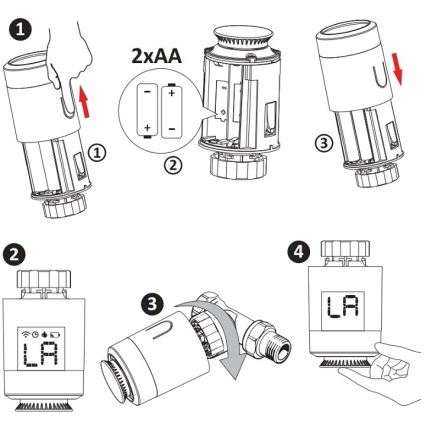 1

2xAA

−
+

+
−

1

2

3

2

LA

3

4

LA