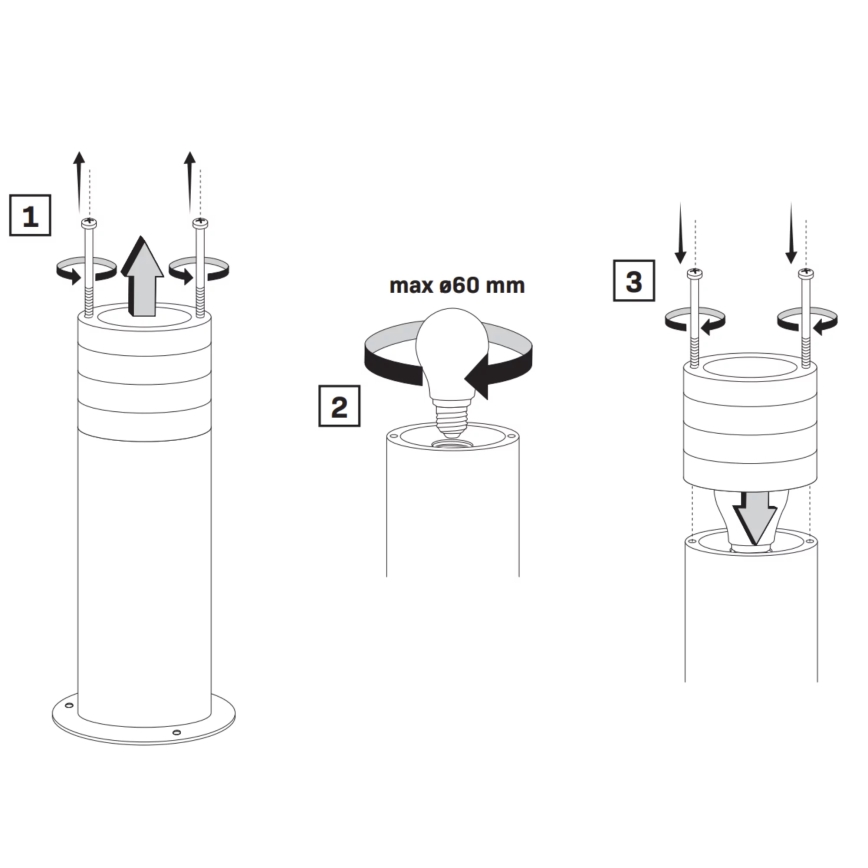 1

max ø60 mm

2

3