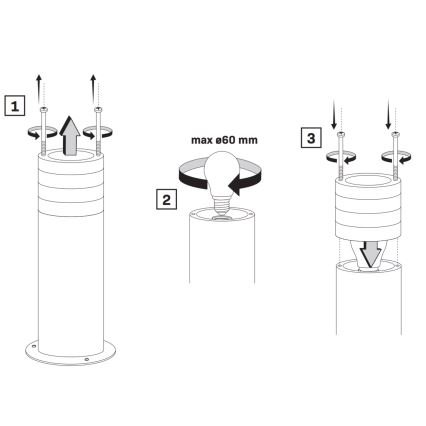 1

max ø60 mm

2

3