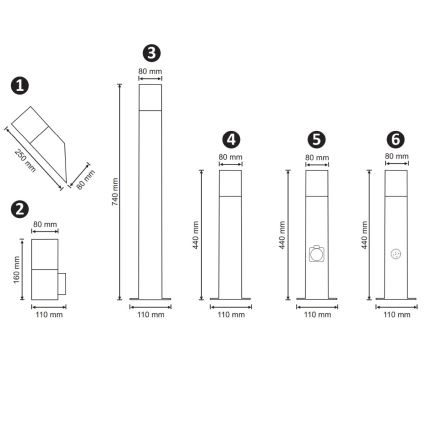 1
250 mm
80 mm

2
80 mm
160 mm
110 mm

3
80 mm
740 mm
110 mm

4
80 mm
440 mm
110 mm

5
80 mm
440 mm
110 mm

6
80 mm
440 mm
110 mm