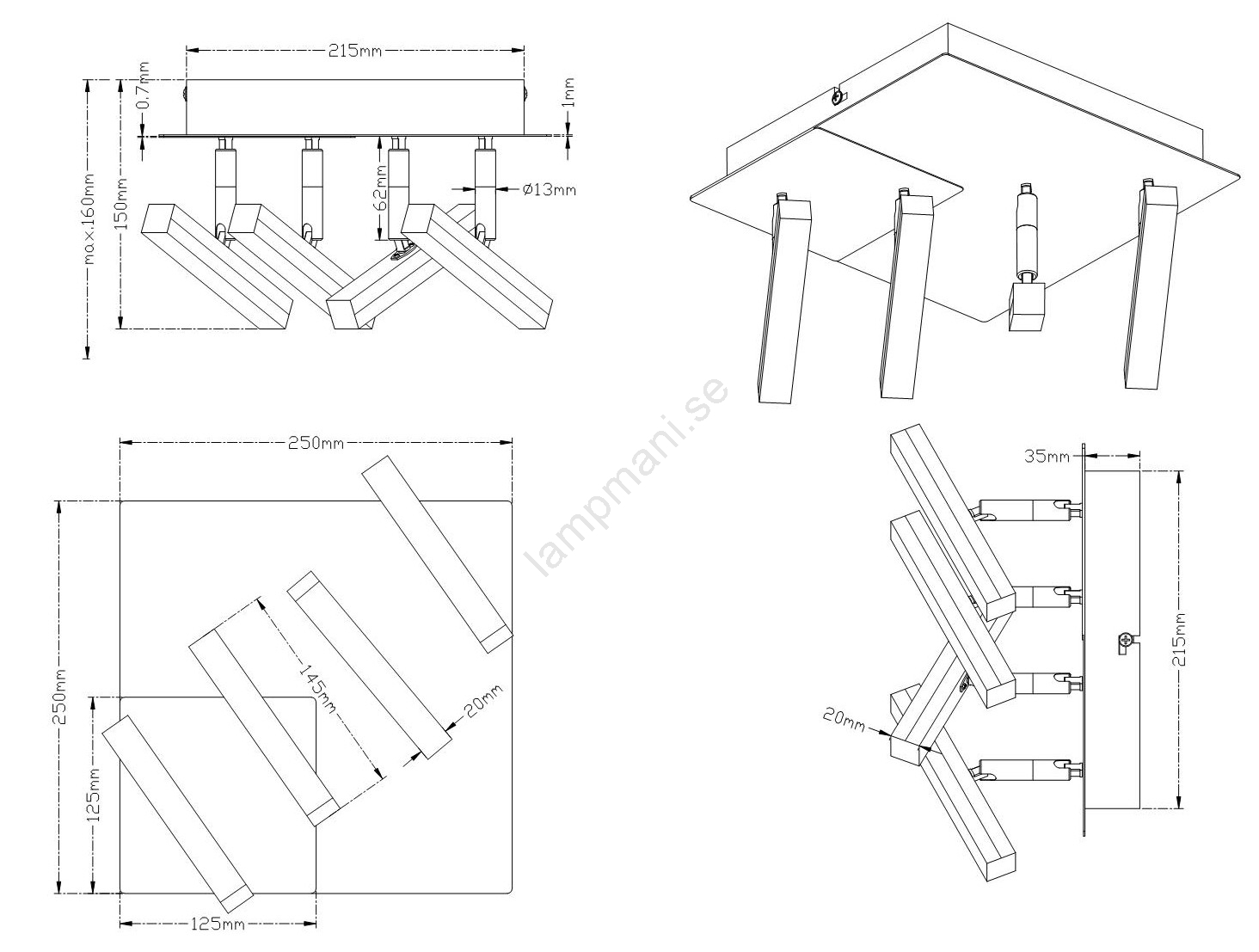 215mm
0.7mm
1mm
max.160mm
150mm
62mm
ø13mm

lampmani.se

250mm
250mm
125mm
145mm
20mm
125mm

35mm
215mm
20mm