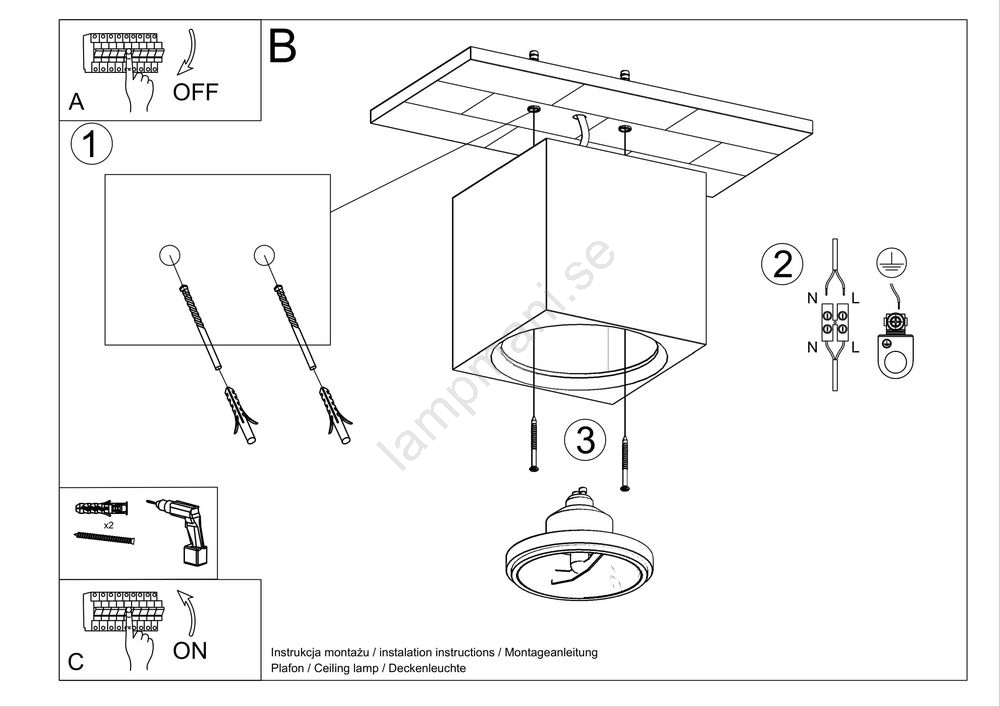 A OFF

B

1

2

N L

N L

3

lampmani.se

x2

C ON

Instrukcja montażu / instalation instructions / Montageanleitung
Plafon / Ceiling lamp / Deckenleuchte