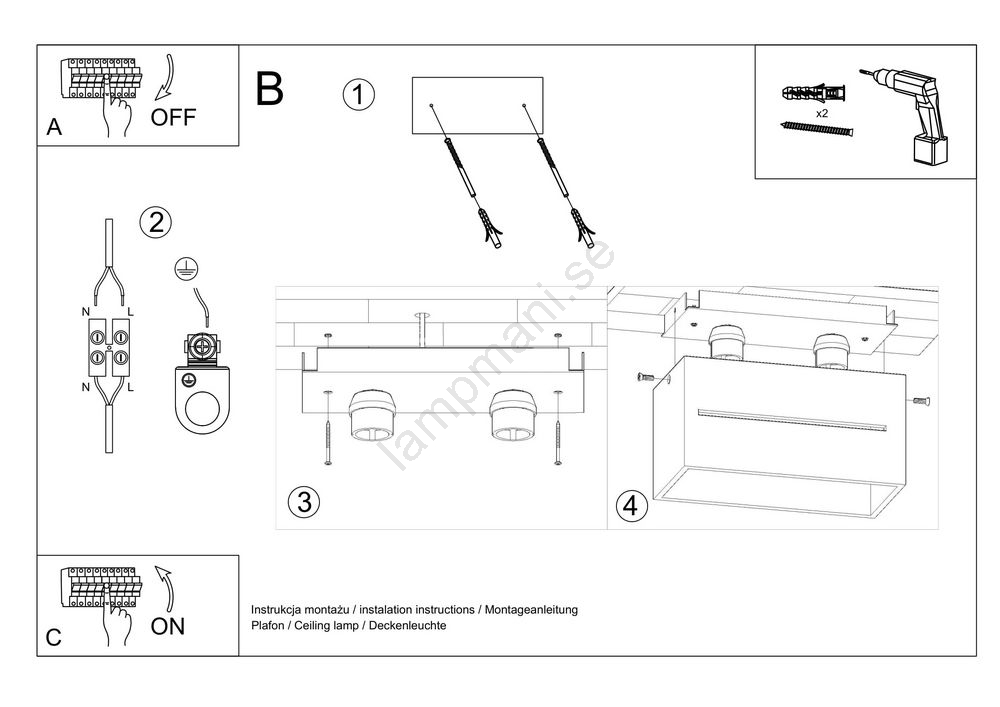 A
OFF

B

1

x2

2

N L
N L

lampmani.se

3

4

C
ON

Instrukcja montażu / instalation instructions / Montageanleitung
Plafon / Ceiling lamp / Deckenleuchte