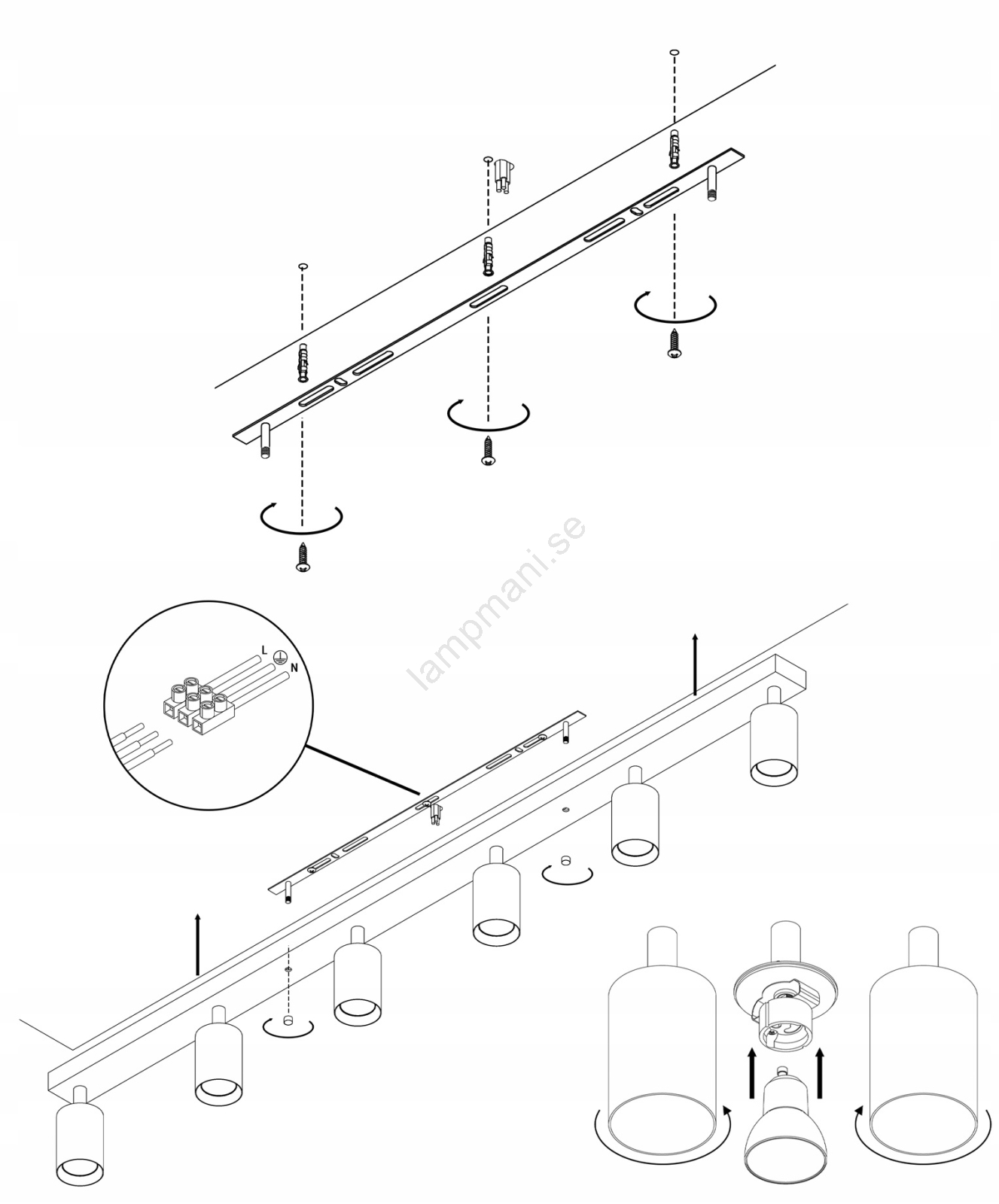 lampmani.se

L

N