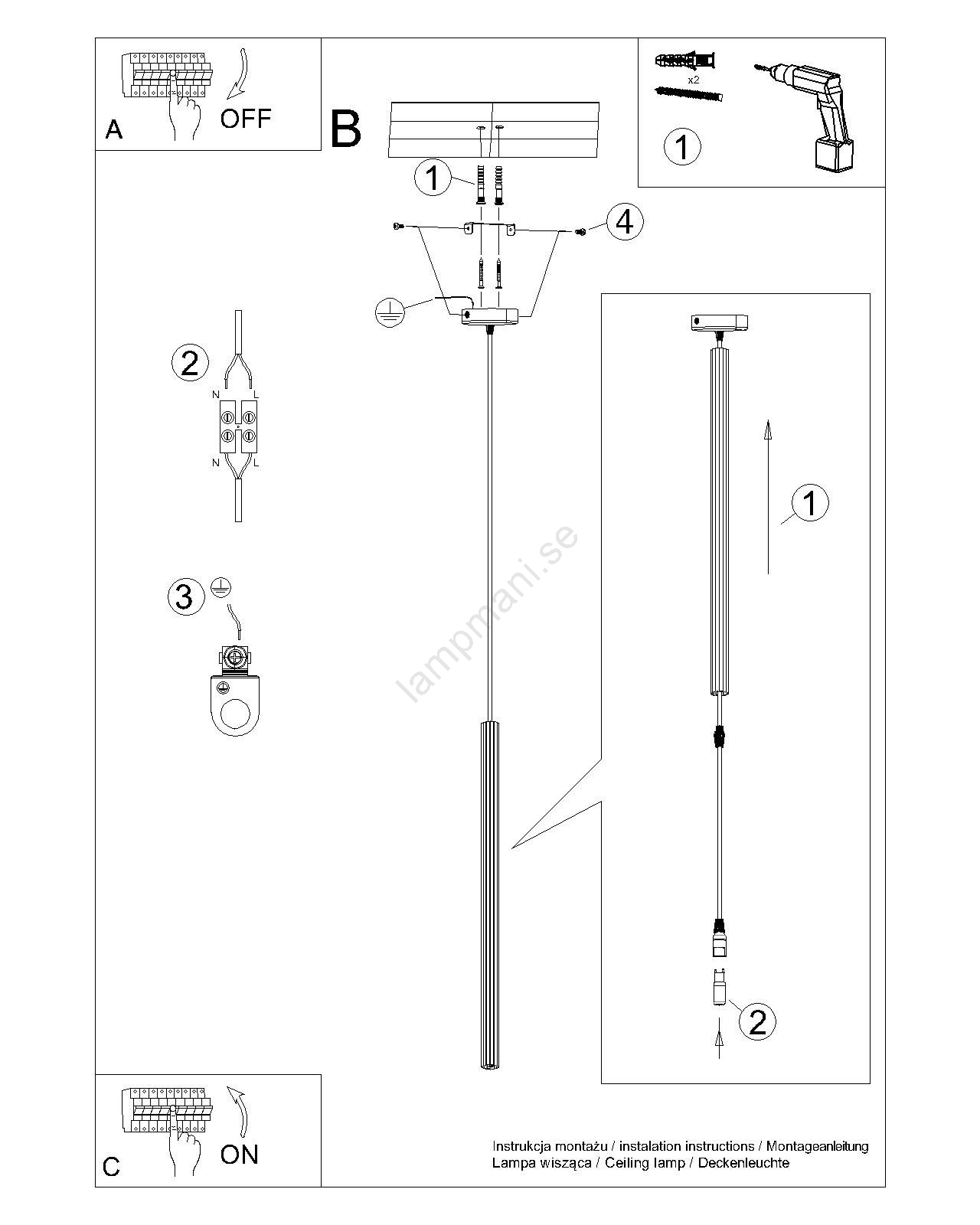 A
OFF

B

x2

1

1

4

2
N L
N L

3

lampmani.se

1

2

C
ON

Instrukcja montażu / instalation instructions / Montageanleitung
Lampa wisząca / Ceiling lamp / Deckenleuchte