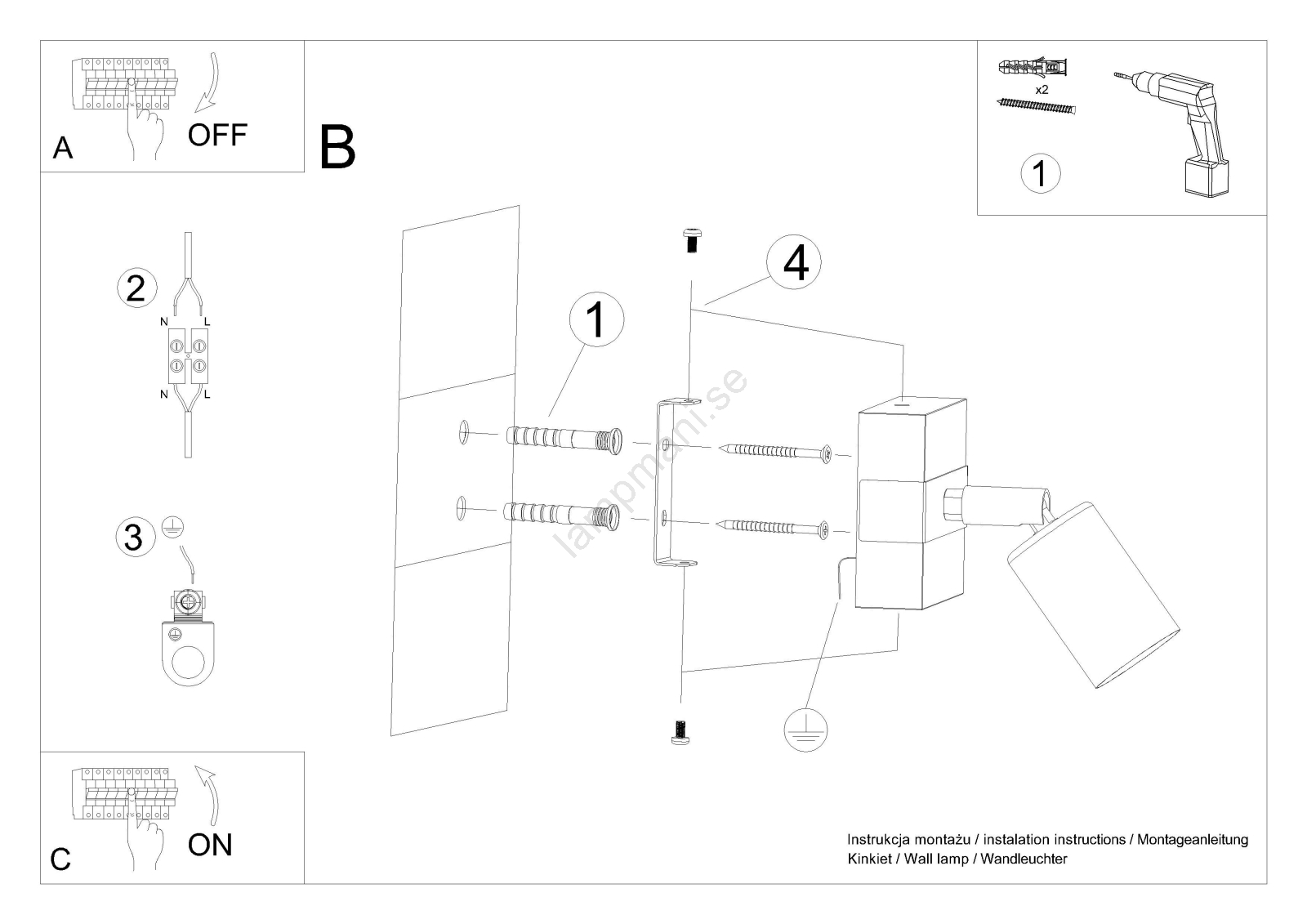 A

OFF

B

x2

1

2

N L

N L

3

1

4

lampmani.se

C

ON

Instrukcja montażu / instalation instructions / Montageanleitung
Kinkiet / Wall lamp / Wandleuchter