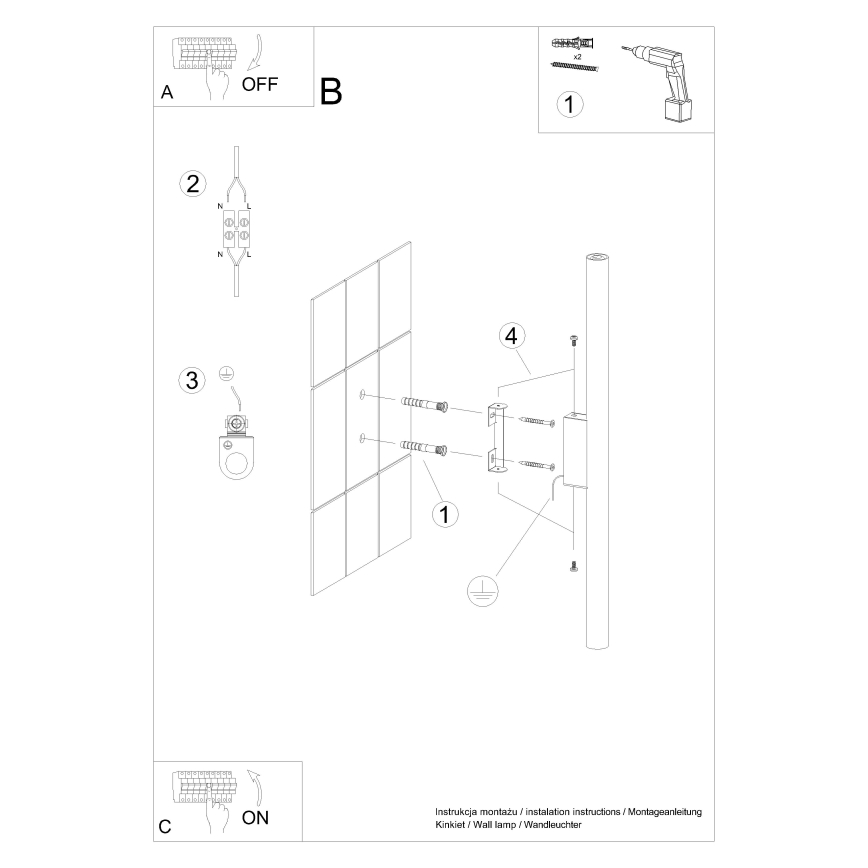 A
OFF
B
x2
1
2
N L
N L
3
4
1
C
ON
Instrukcja montażu / instalation instructions / Montageanleitung
Kinkiet / Wall lamp / Wandleuchter