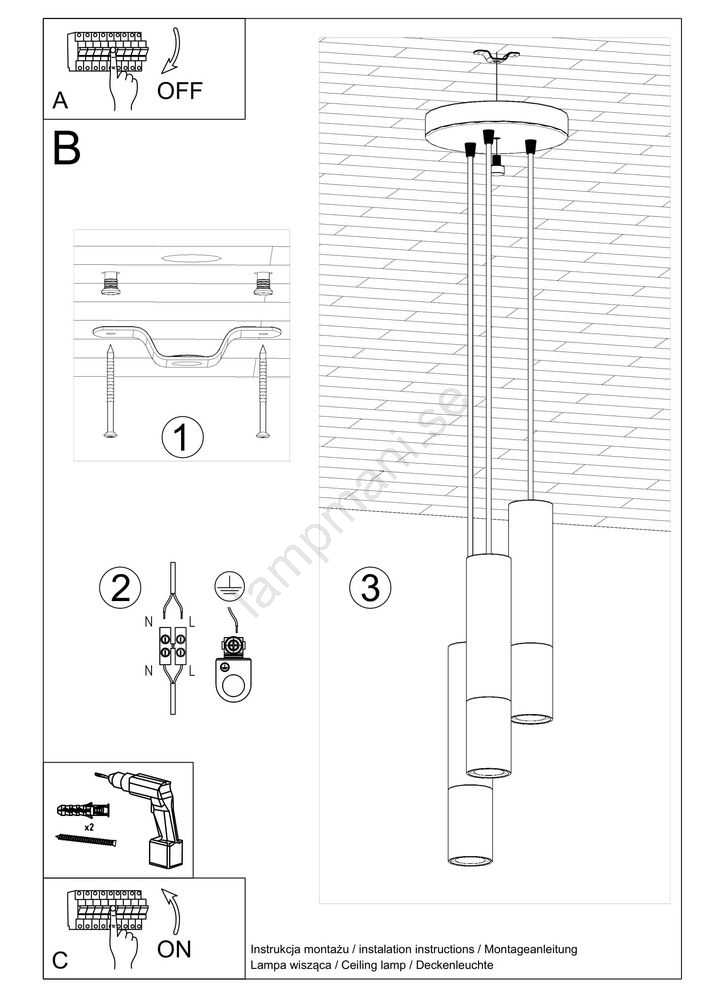 A
OFF

B

1

2
N L
N L

3

lampmani.se

x2

C
ON

Instrukcja montażu / instalation instructions / Montageanleitung
Lampa wisząca / Ceiling lamp / Deckenleuchte