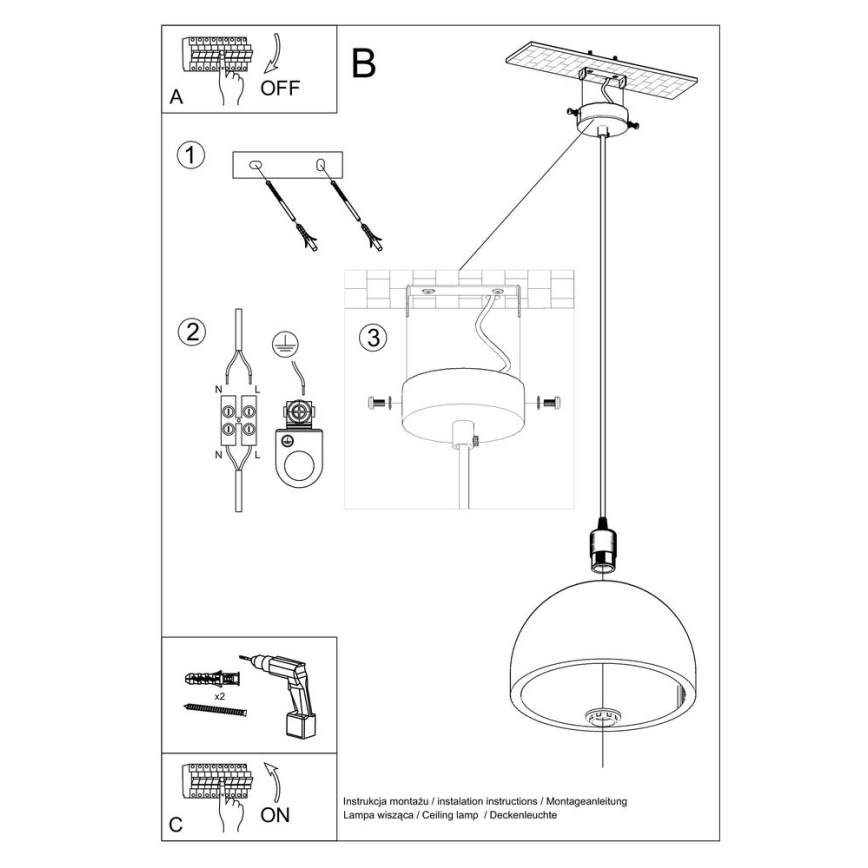 A OFF

B

1

2

N L

N L

3

x2

C ON

Instrukcja montażu / instalation instructions / Montageanleitung
Lampa wisząca / Ceiling lamp / Deckenleuchte