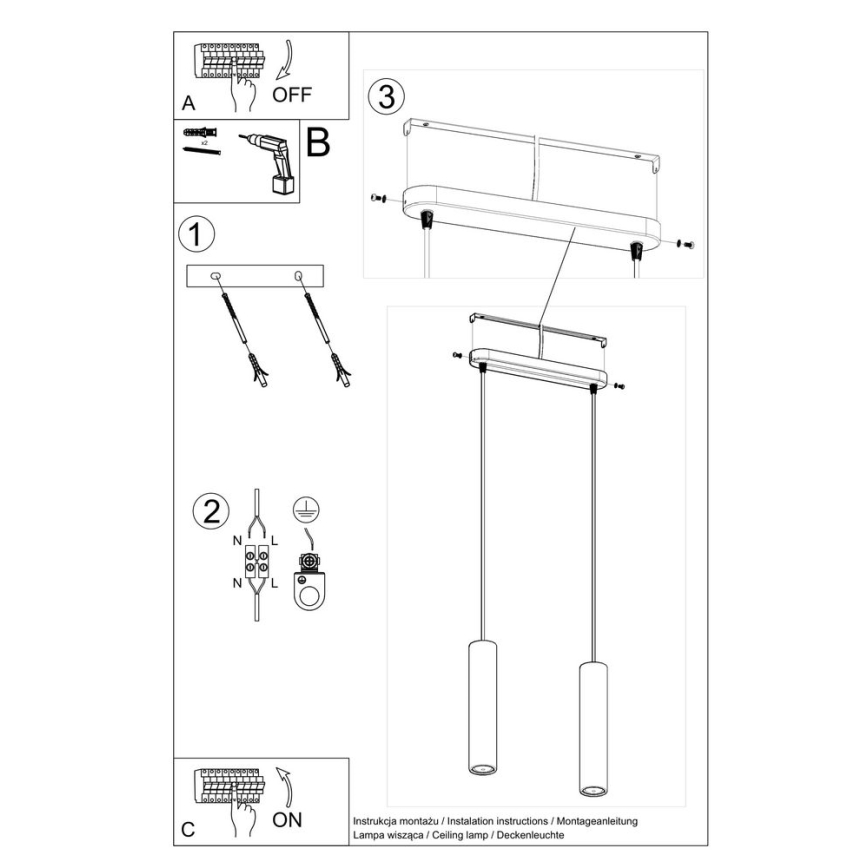 A
OFF

x2
B

1

2
N L
N L

3

C
ON

Instrukcja montażu / Instalation instructions / Montageanleitung
Lampa wisząca / Ceiling lamp / Deckenleuchte