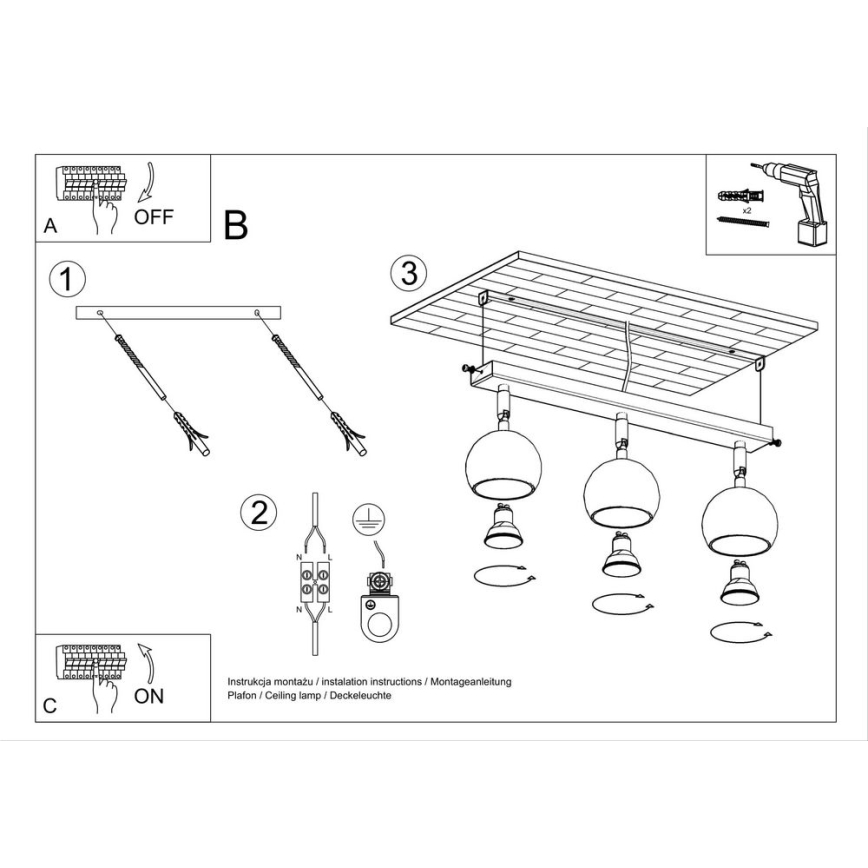 A
OFF

B

x2

1

3

2

N L
N L

C
ON

Instrukcja montażu / instalation instructions / Montageanleitung
Plafon / Ceiling lamp / Deckeleuchte