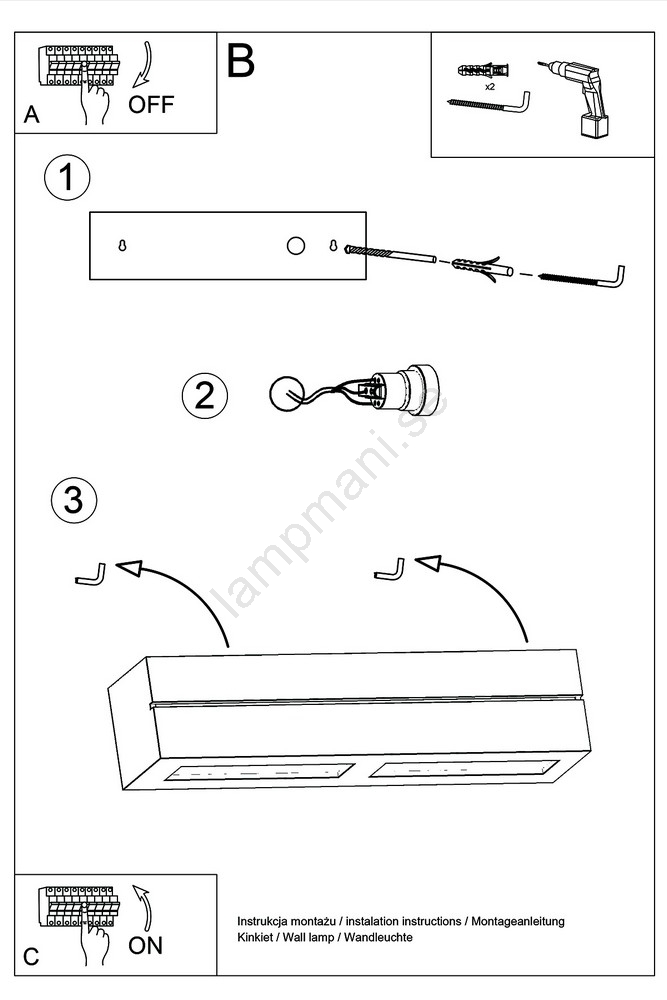 A OFF

B

x2

1

2

3

lampmani.se

C ON

Instrukcja montażu / instalation instructions / Montageanleitung
Kinkiet / Wall lamp / Wandleuchte