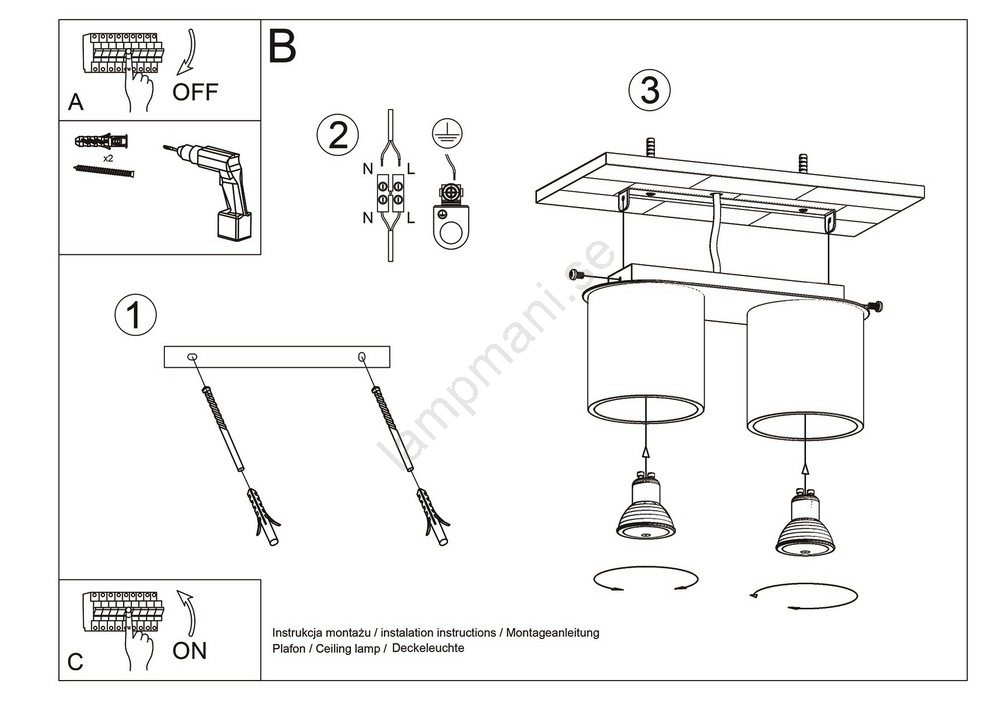 A
OFF
x2
B
2
N
L
N
L
3
1
lampmani.se
C
ON
Instrukcja montażu / instalation instructions / Montageanleitung
Plafon / Ceiling lamp / Deckeleuchte