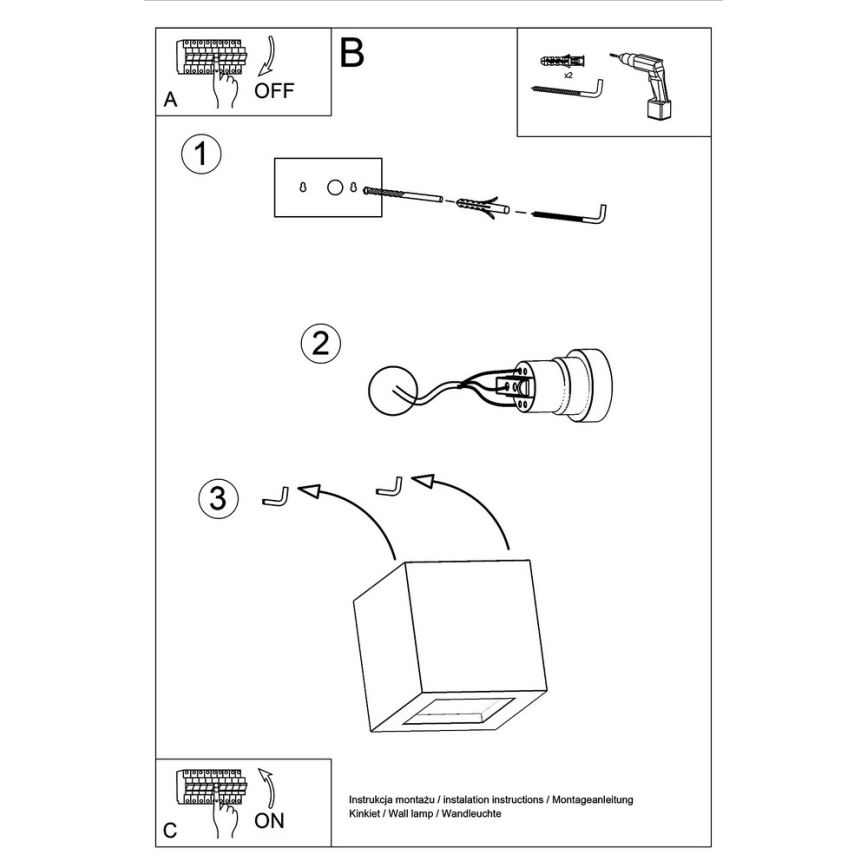 A
OFF

B

x2

1

2

3

C
ON

Instrukcja montażu / instalation instructions / Montageanleitung
Kinkiet / Wall lamp / Wandleuchte