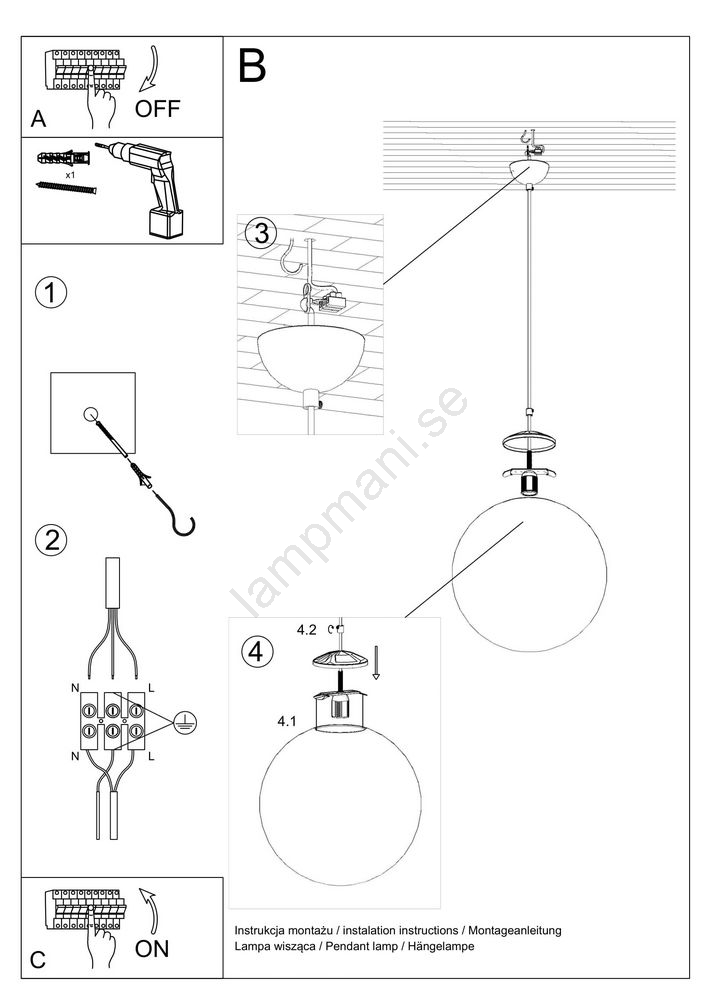 A
OFF

x1

B

1

2

N
L
N
L

3

lampmani.se

4
4.2
4.1

C
ON

Instrukcja montażu / instalation instructions / Montageanleitung
Lampa wisząca / Pendant lamp / Hängelampe