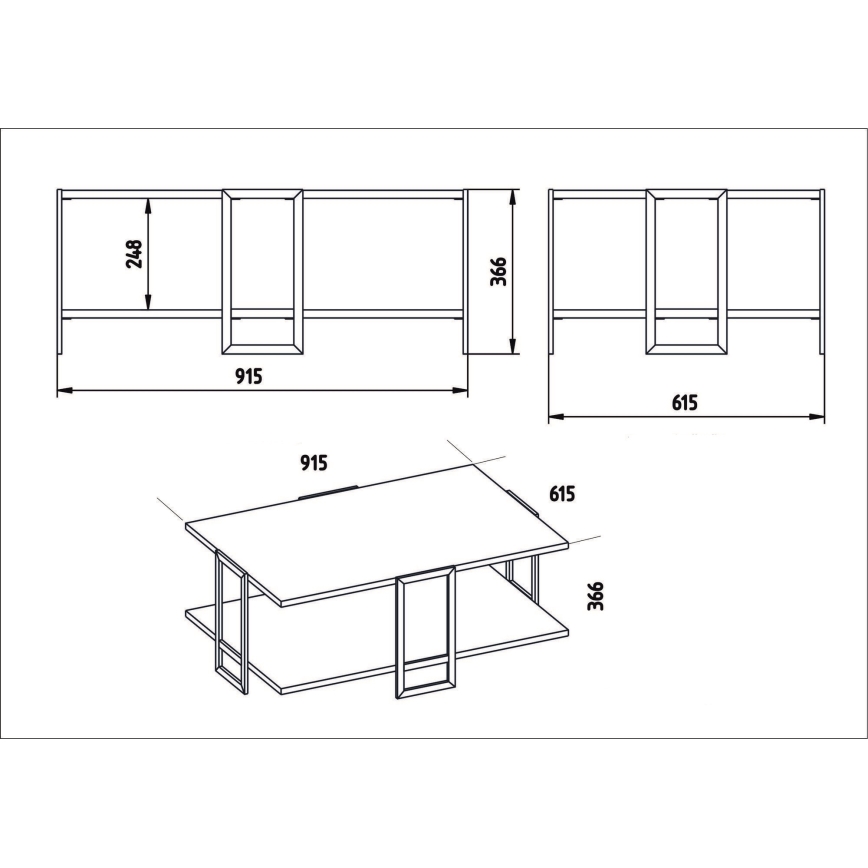 248

366

915

615

915

615

366