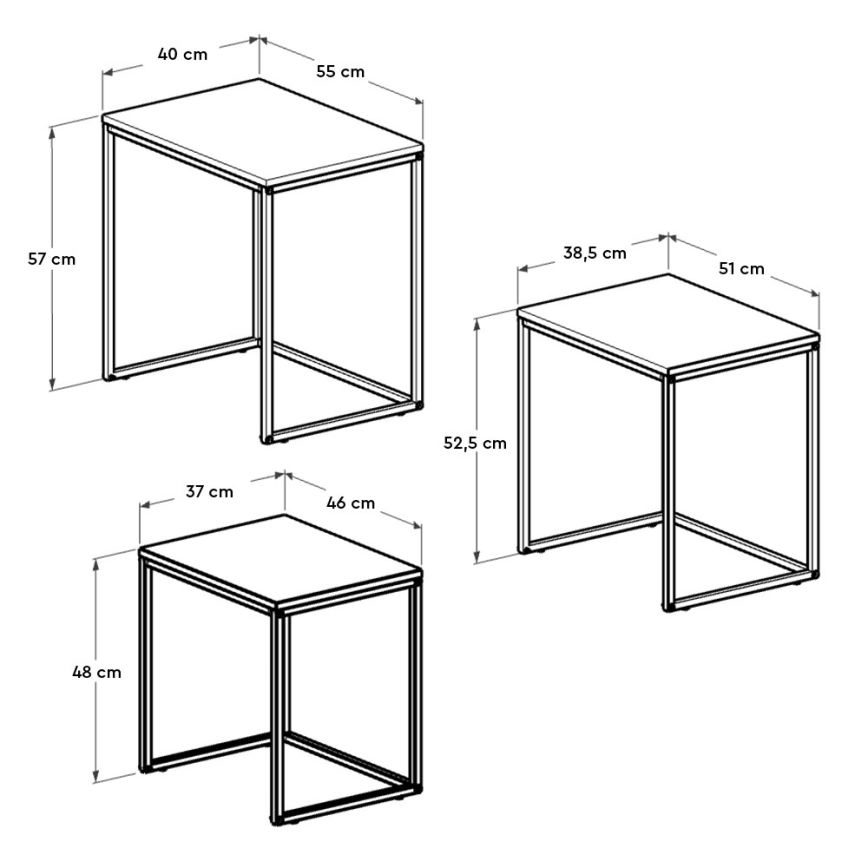 40 cm
55 cm
57 cm

38,5 cm
51 cm
52,5 cm

37 cm
46 cm
48 cm