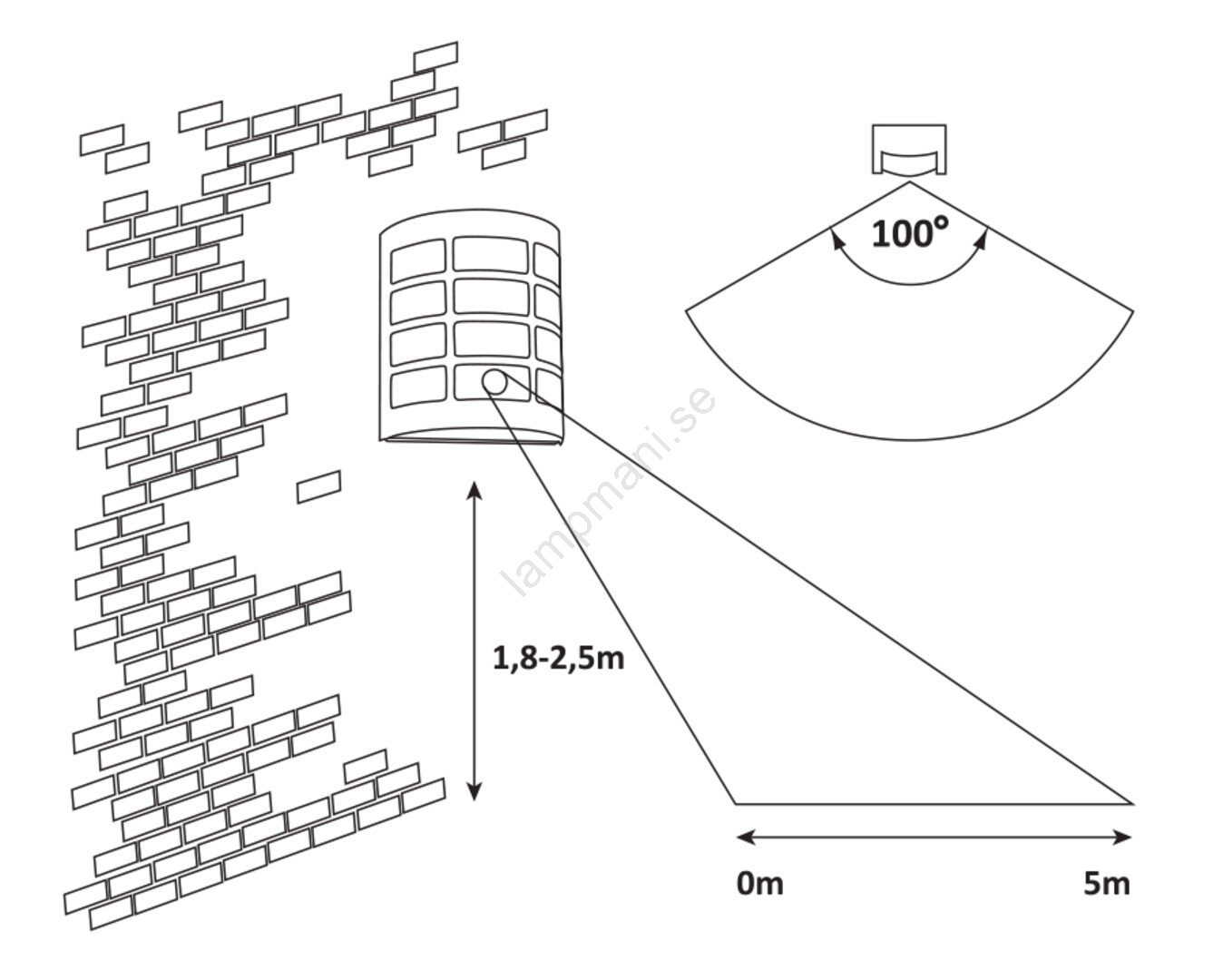 100°

lampmani.se

1,8-2,5m

0m

5m