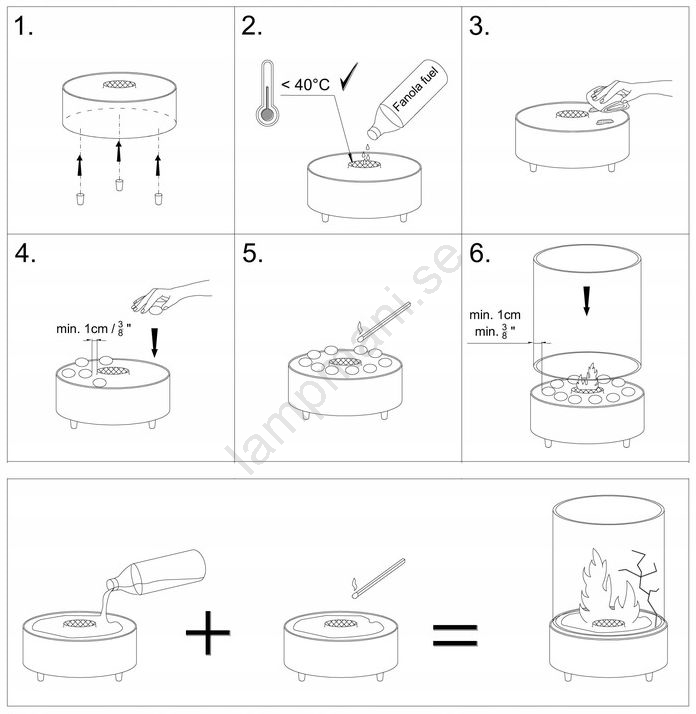 1.

2.

< 40°C

Fanola fuel

3.

4.

min. 1cm / $\frac{3}{8}$ "

5.

6.

min. 1cm
min. $\frac{3}{8}$ "

lampioni.se

+

=