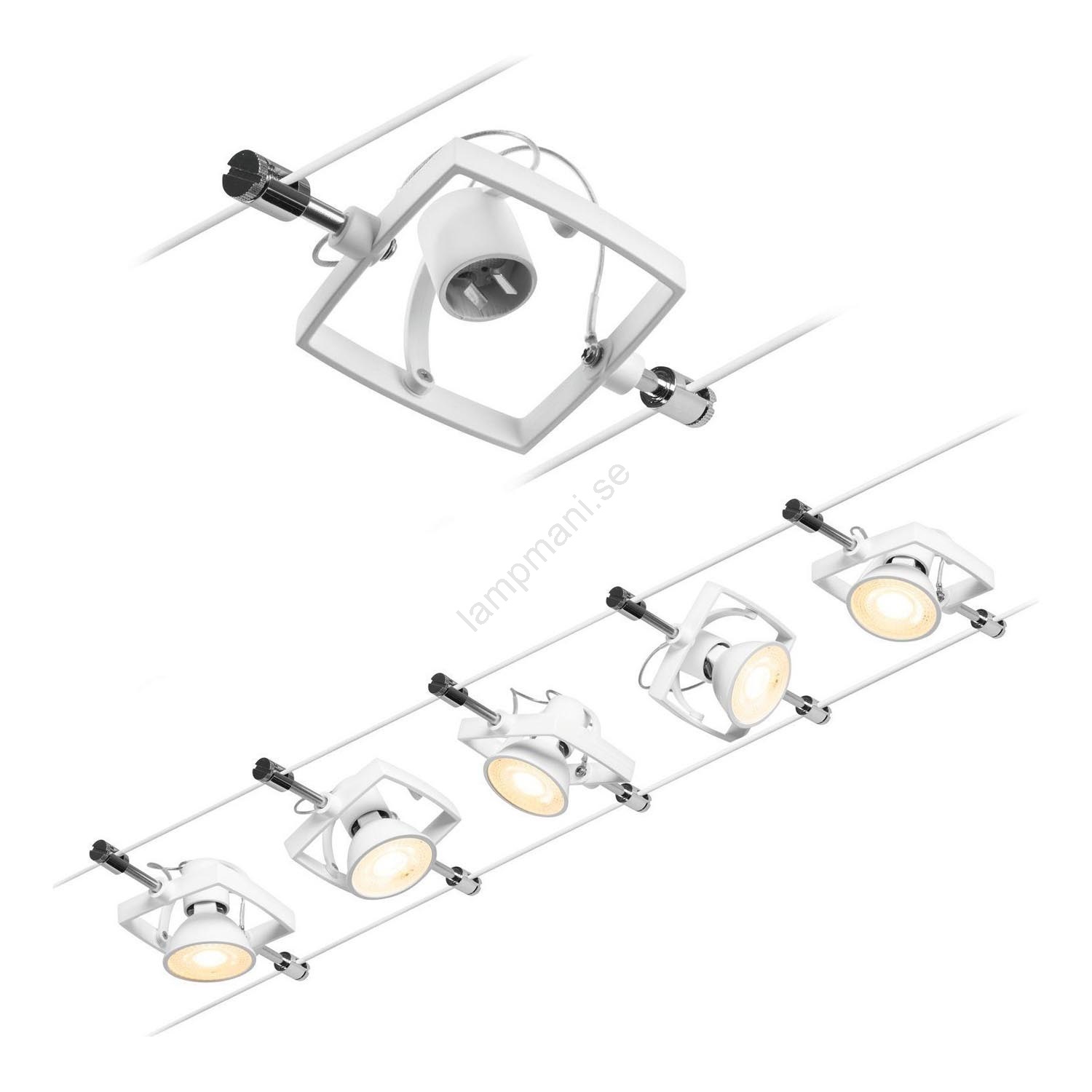 lampmani.se