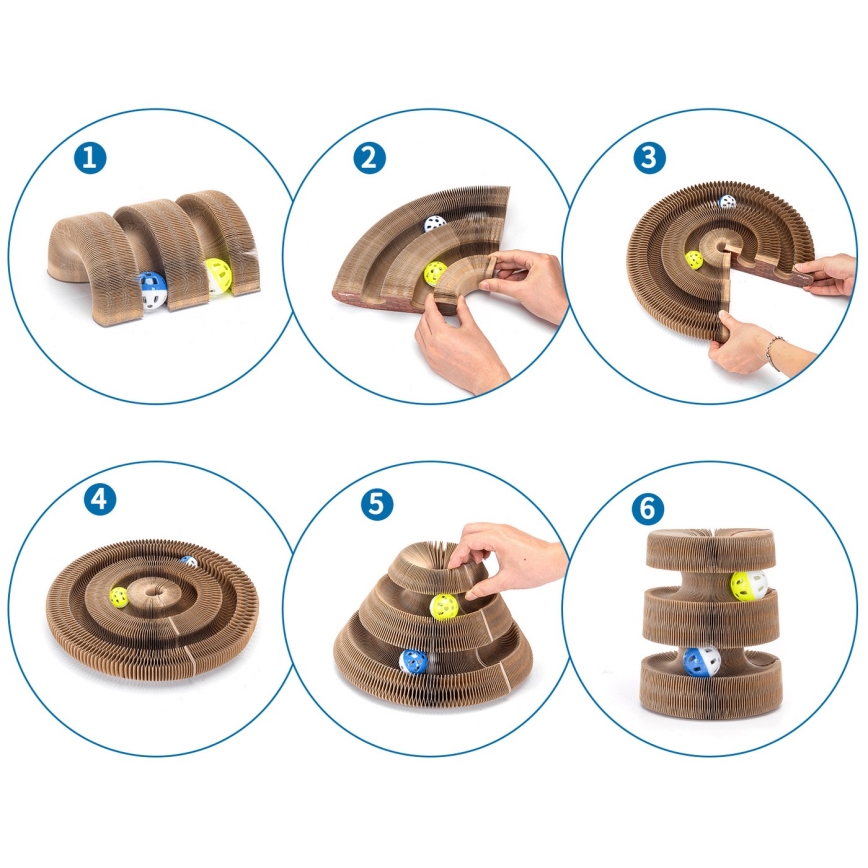 1

2

3

4

5

6