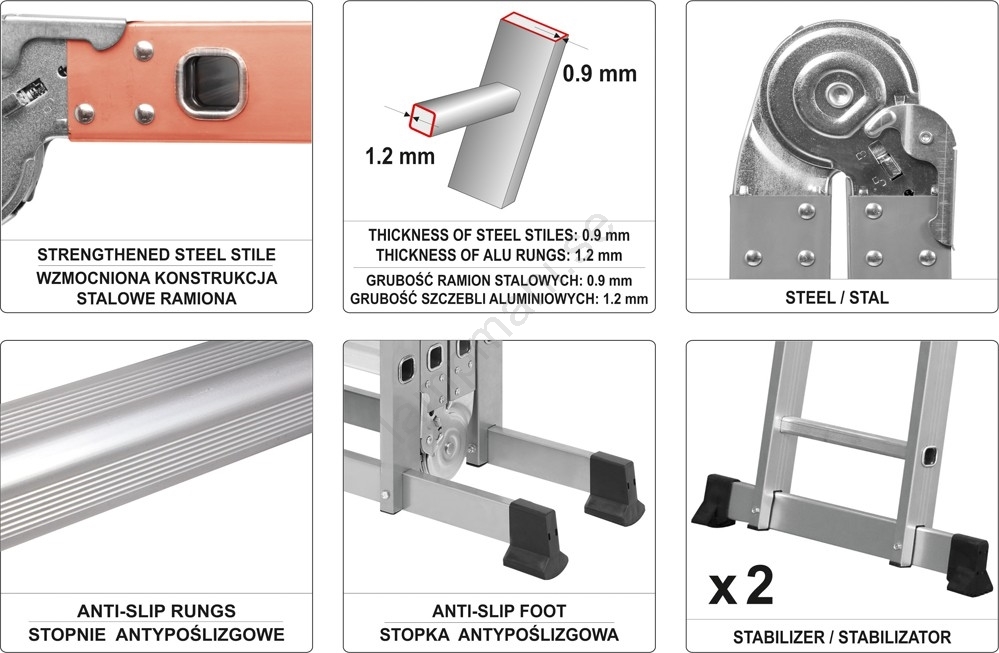 STRENGTHENED STEEL STILE
WZMOCNIONA KONSTRUKCJA STALOWE RAMIONA

0.9 mm
1.2 mm

THICKNESS OF STEEL STILES: 0.9 mm
THICKNESS OF ALU RUNGS: 1.2 mm
GRUBOŚĆ RAMION STALOWYCH: 0.9 mm
GRUBOŚĆ SZCZEBLI ALUMINIOWYCH: 1.2 mm

STEEL / STAL

ANTI-SLIP RUNGS
STOPNIE ANTYPOŚLIZGOWE

ANTI-SLIP FOOT
STOPKA ANTYPOŚLIZGOWA

x 2
STABILIZER / STABILIZATOR