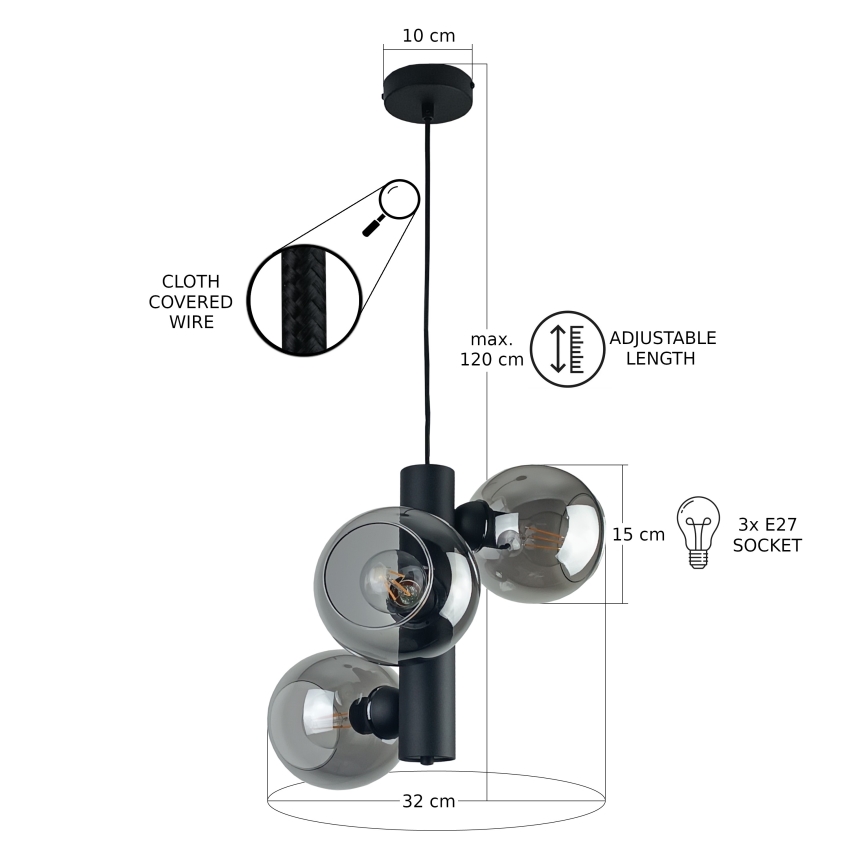 10 cm

CLOTH COVERED WIRE

max. 120 cm

ADJUSTABLE LENGTH

15 cm

3x E27 SOCKET

32 cm