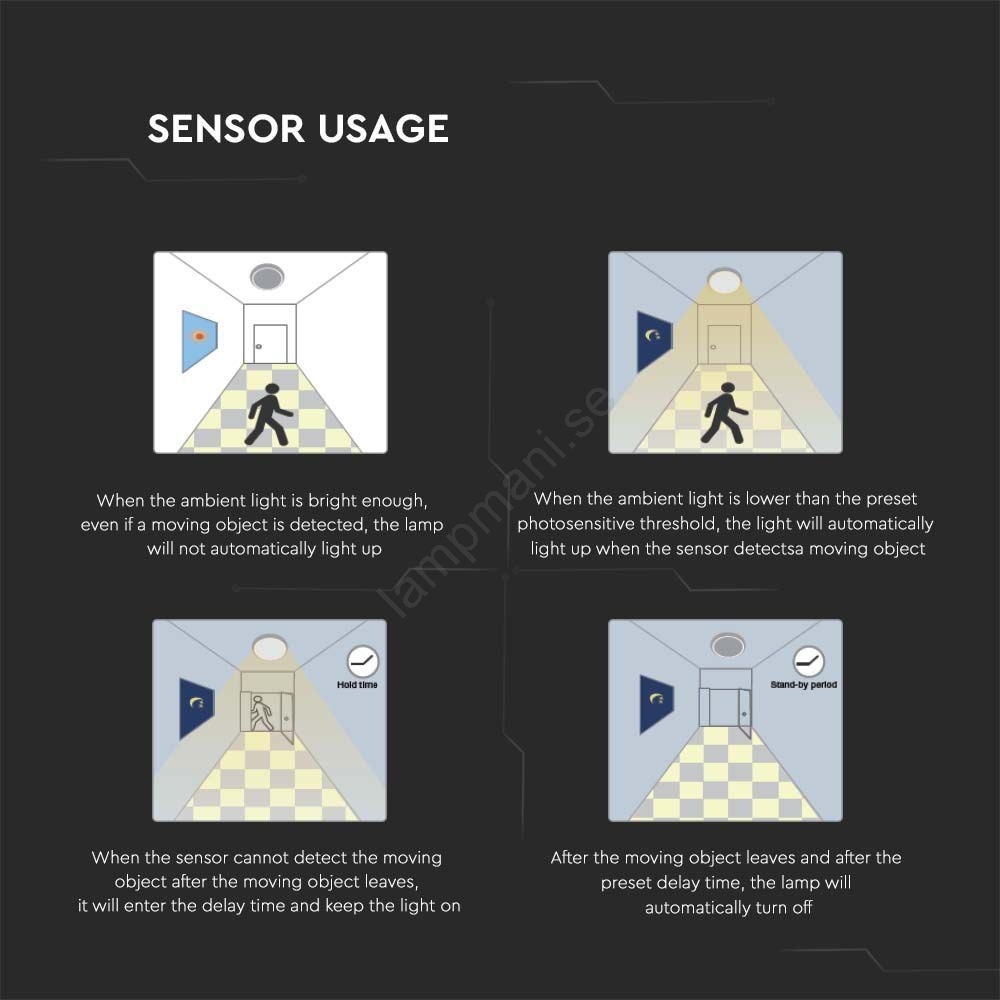 SENSOR USAGE

When the ambient light is bright enough, even if a moving object is detected, the lamp will not automatically light up

When the ambient light is lower than the preset photosensitive threshold, the light will automatically light up when the sensor detectsa moving object

lampmani.se

Hold time

When the sensor cannot detect the moving object after the moving object leaves, it will enter the delay time and keep the light on

Stand-by period

After the moving object leaves and after the preset delay time, the lamp will automatically turn off