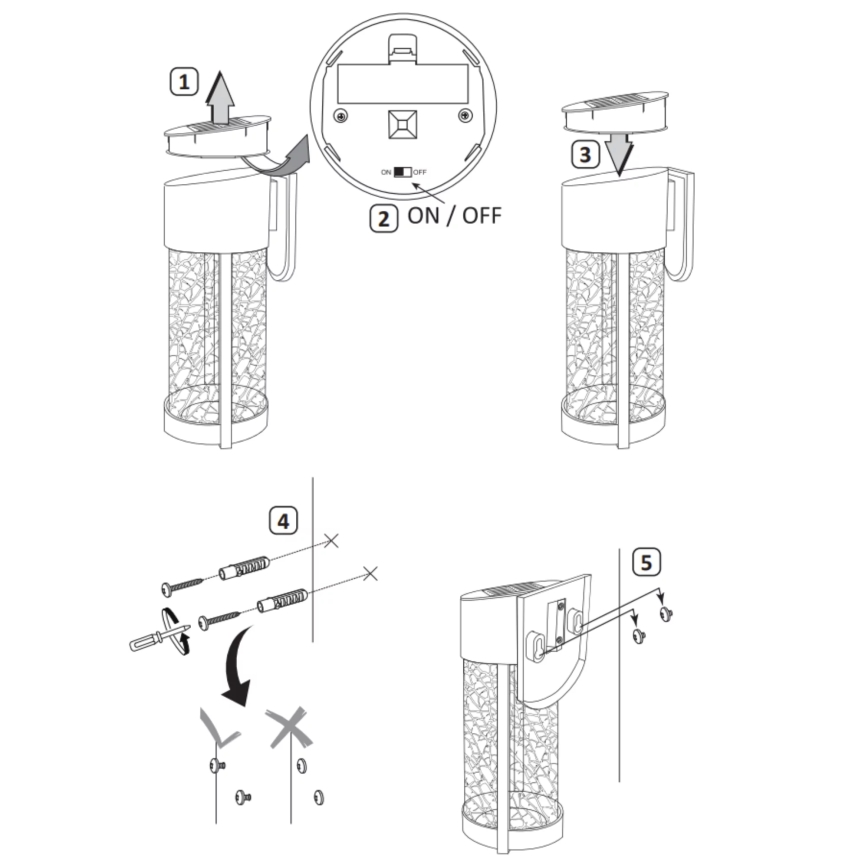 1

ON OFF

2 ON / OFF

3

4

5