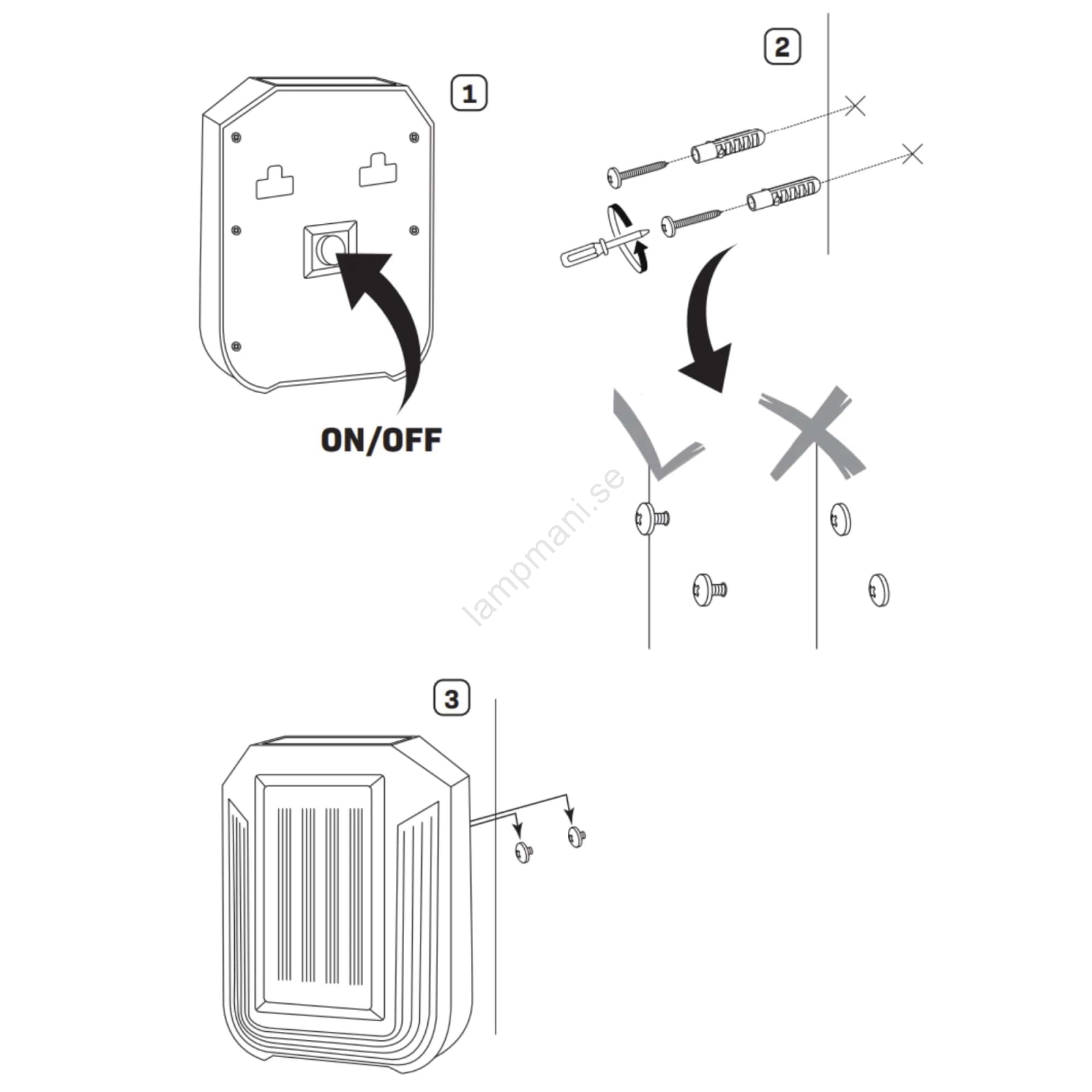 1

ON/OFF

2

lampmani.se

3