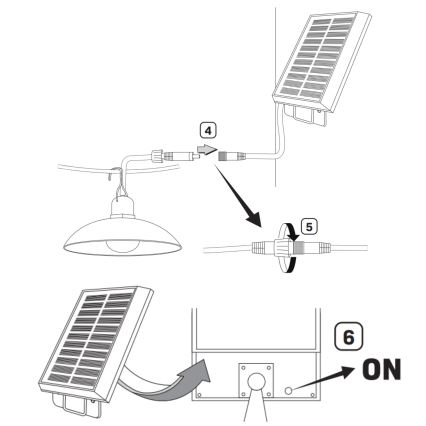 4

5

6

ON