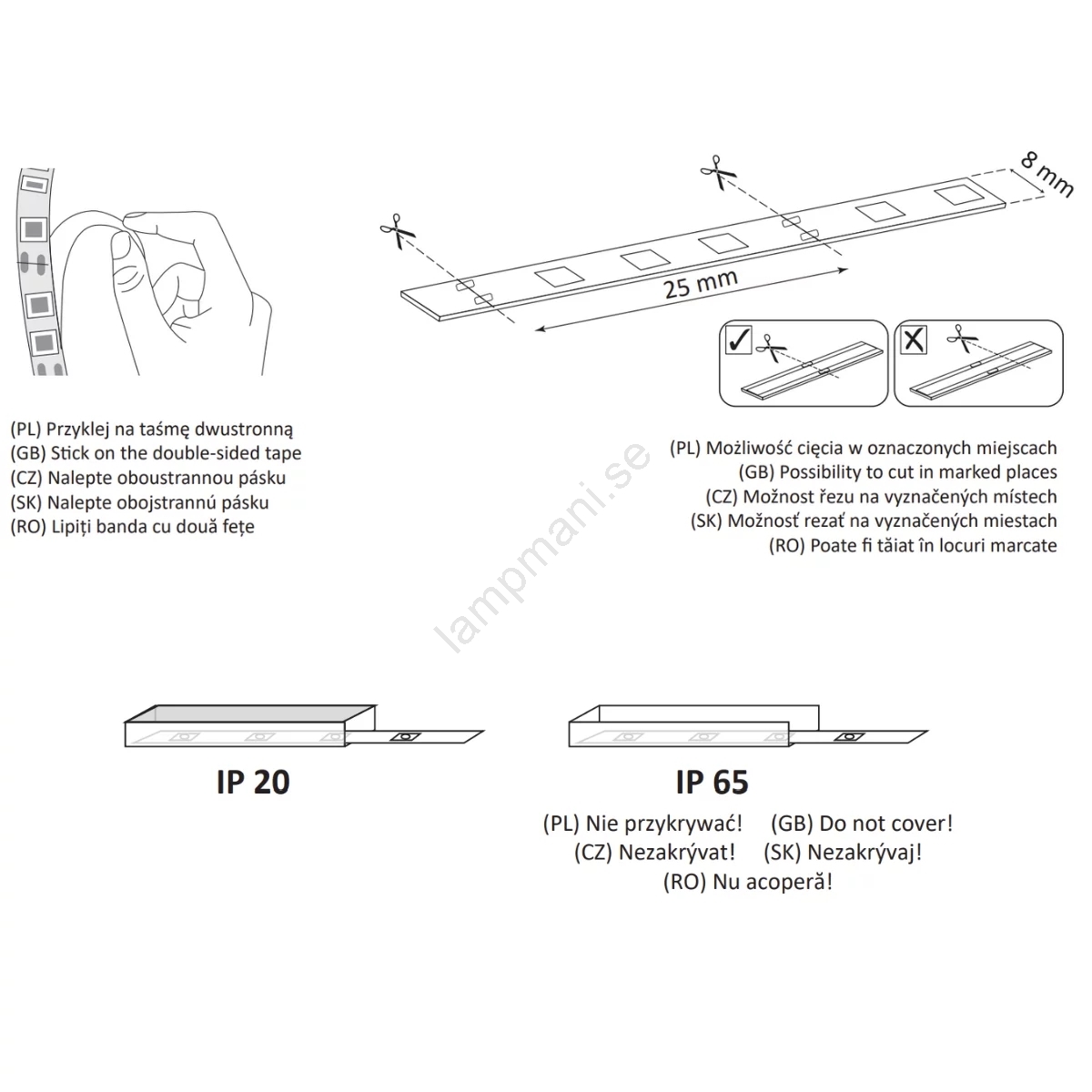 8 mm

25 mm

(PL) Przyklej na taśmę dwustronną
(GB) Stick on the double-sided tape
(CZ) Nalepte oboustrannou pásku
(SK) Nalepte obojstrannú pásku
(RO) Lipiți banda cu două fețe

(PL) Możliwość cięcia w oznaczonych miejscach
(GB) Possibility to cut in marked places
(CZ) Možnost řezu na vyznačených místech
(SK) Možnosť rezať na vyznačených miestach
(RO) Poate fi tăiat în locuri marcate

lampmani.se

IP 20

IP 65

(PL) Nie przykrywać! (GB) Do not cover!
(CZ) Nezakrývat! (SK) Nezakrývaj!
(RO) Nu acoperă!