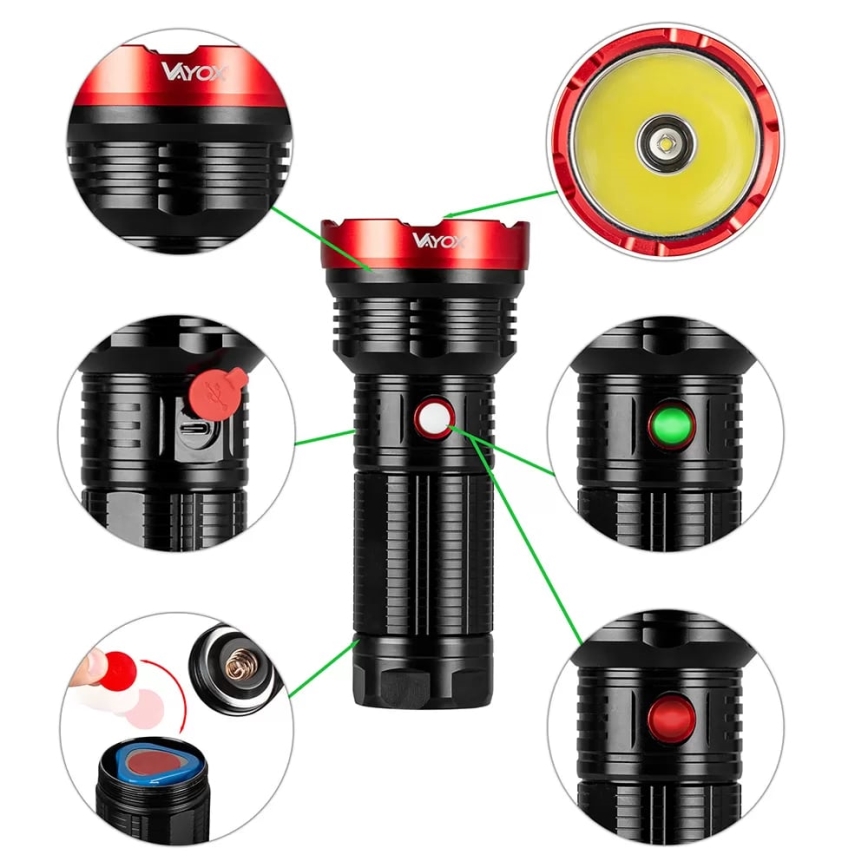 VAYOX

VAYOX