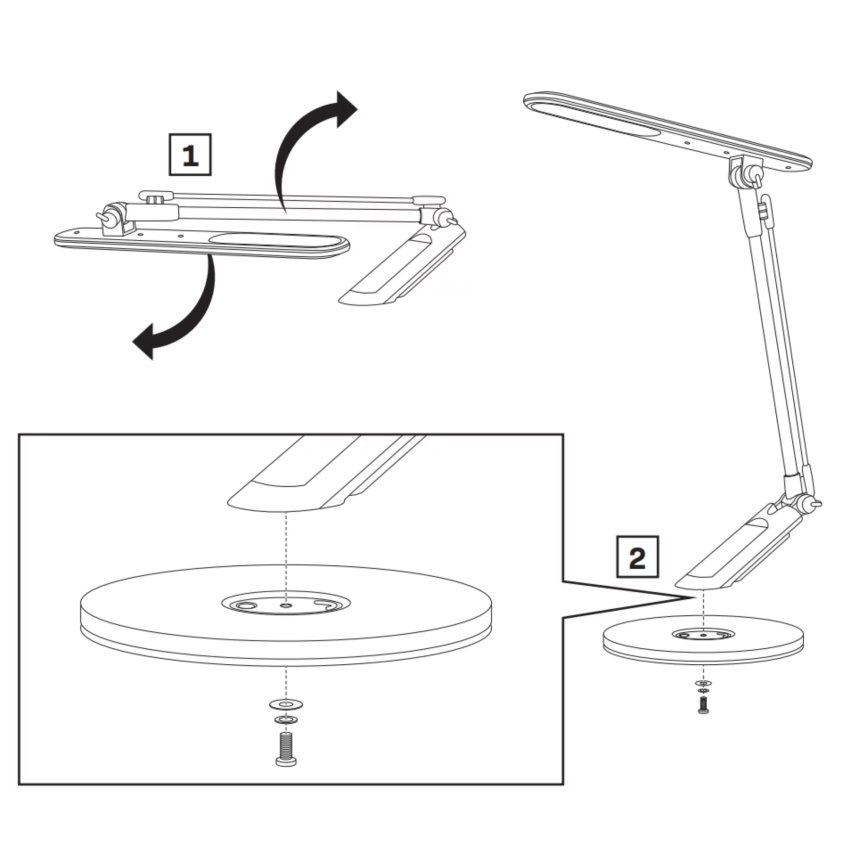 1

2