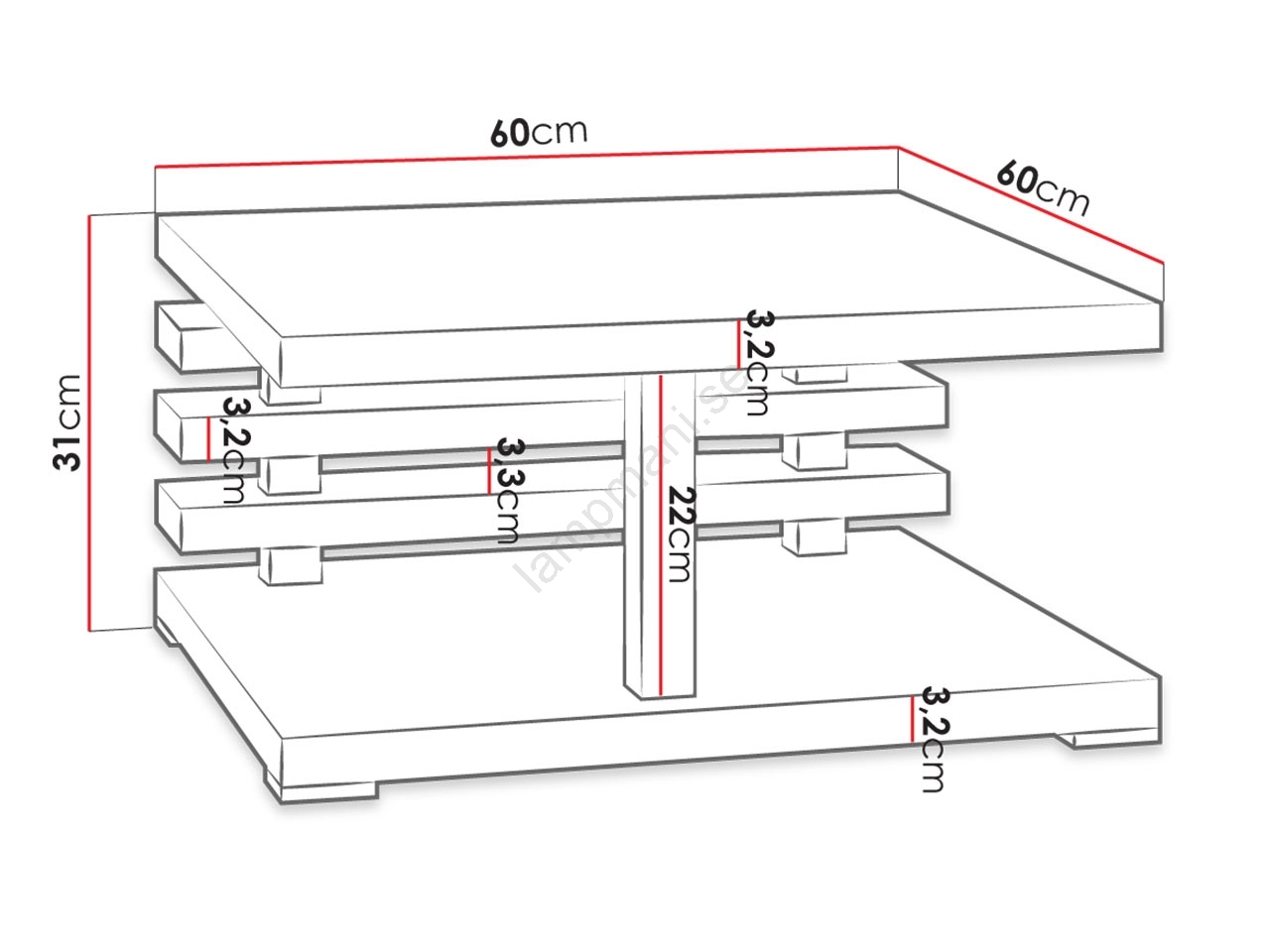 60cm
60cm
31cm
3,2cm
3,2cm
3,3cm
22cm
3,2cm
lampmani.se