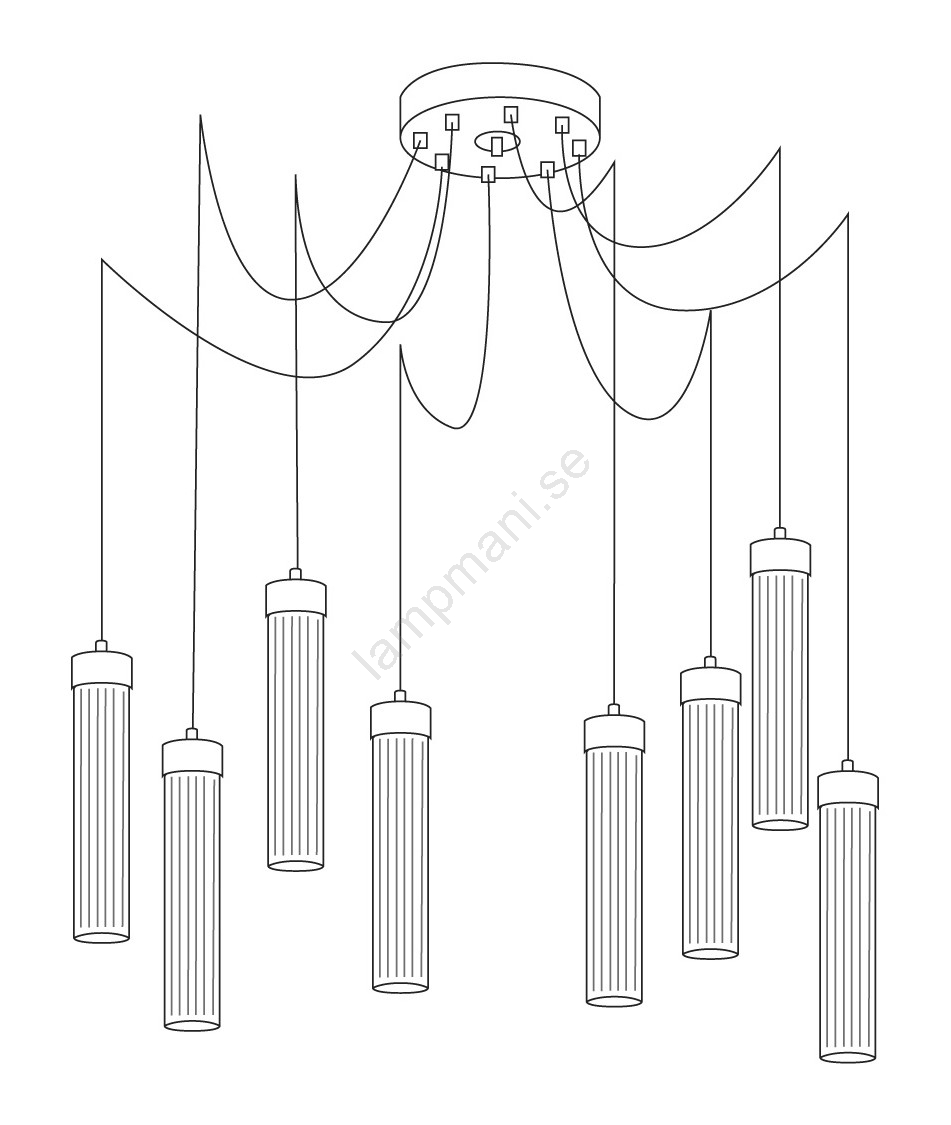 lampmani.se