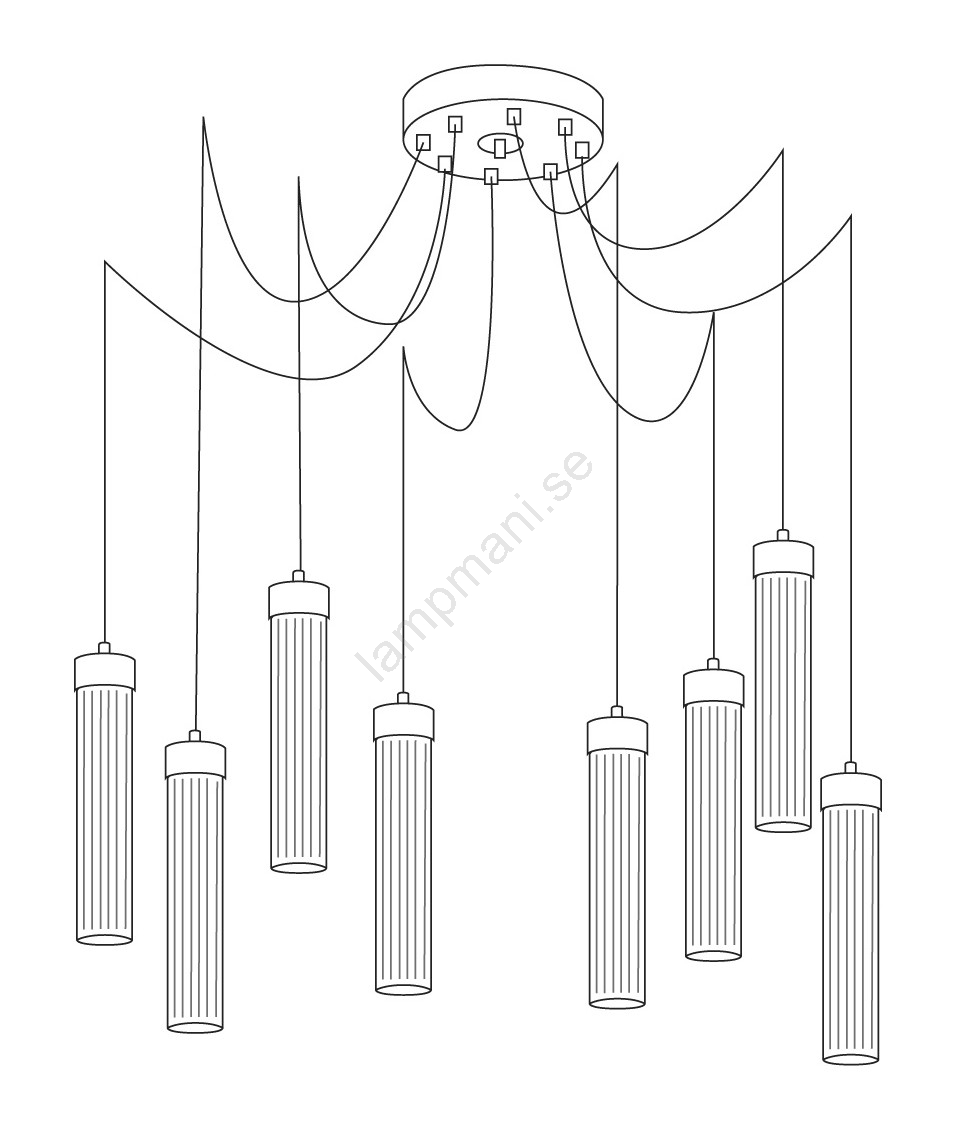 lampmani.se