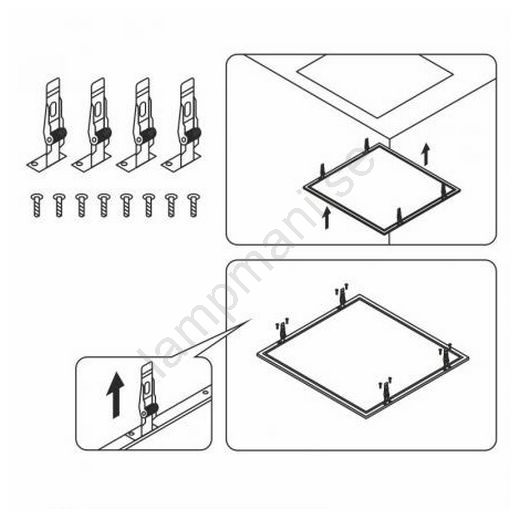 lampmani.se