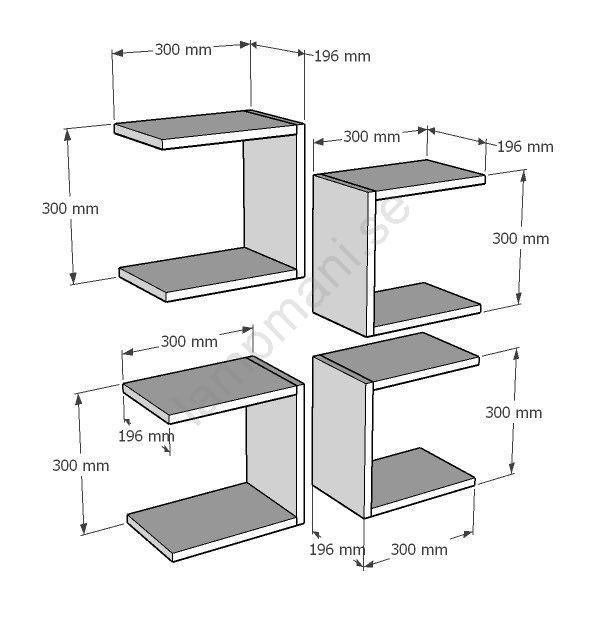 300 mm
196 mm
300 mm
300 mm
196 mm
300 mm
lampomani.se
300 mm
196 mm
300 mm
300 mm
196 mm
300 mm