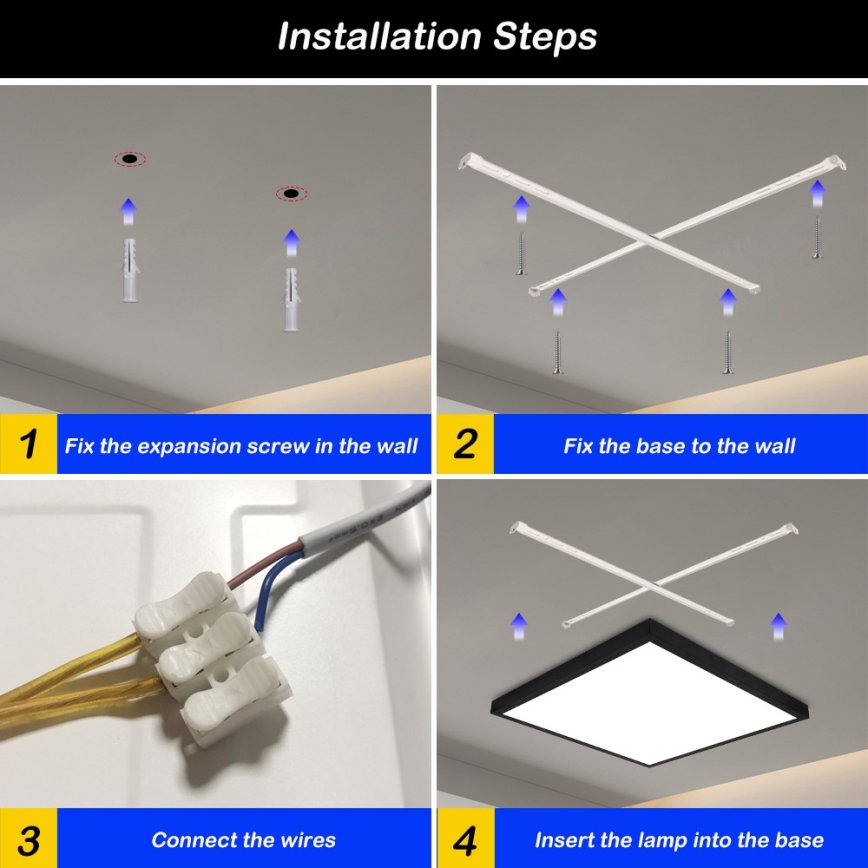 Installation Steps

1 Fix the expansion screw in the wall

2 Fix the base to the wall

3 Connect the wires

4 Insert the lamp into the base