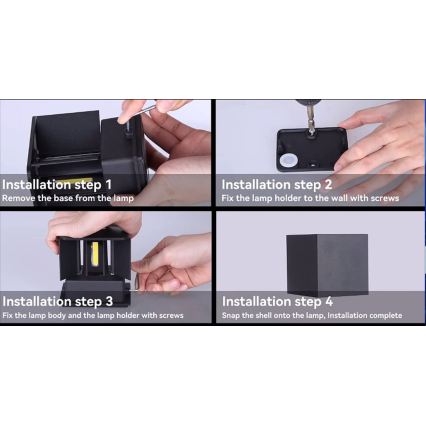 Installation step 1
Remove the base from the lamp

Installation step 2
Fix the lamp holder to the wall with screws

Installation step 3
Fix the lamp body and the lamp holder with screws

Installation step 4
Snap the shell onto the lamp, Installation complete