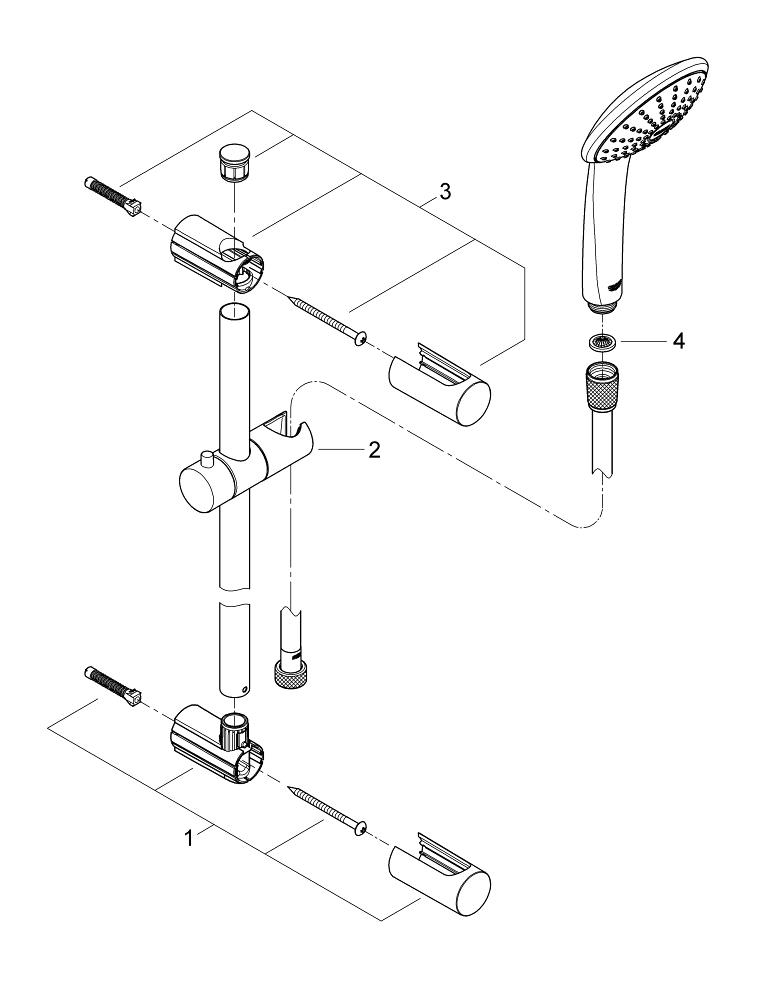 3

4

2

1