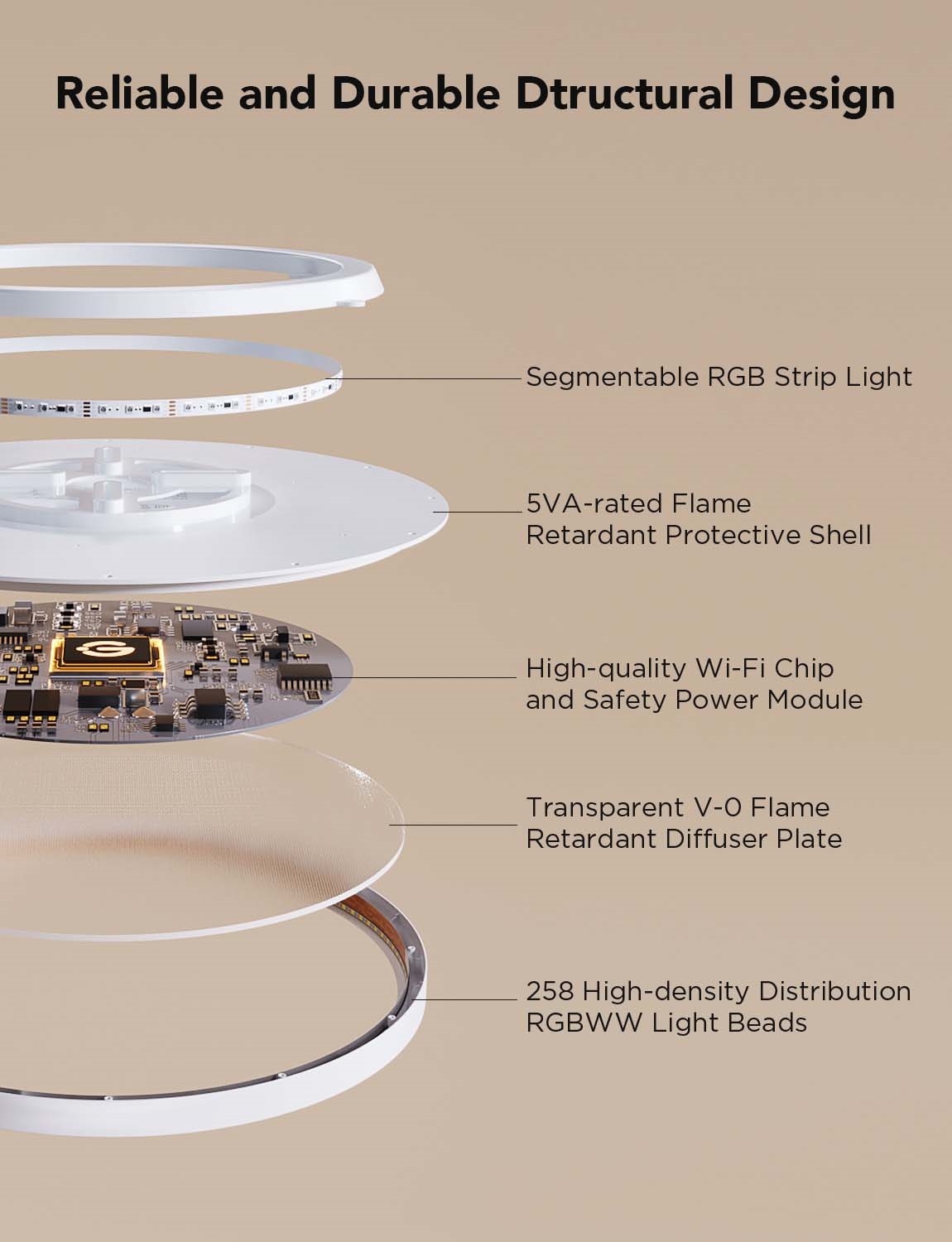 Reliable and Durable Dtructural Design

Segmentable RGB Strip Light

5VA-rated Flame Retardant Protective Shell

High-quality Wi-Fi Chip and Safety Power Module

Transparent V-0 Flame Retardant Diffuser Plate

258 High-density Distribution RGBWW Light Beads