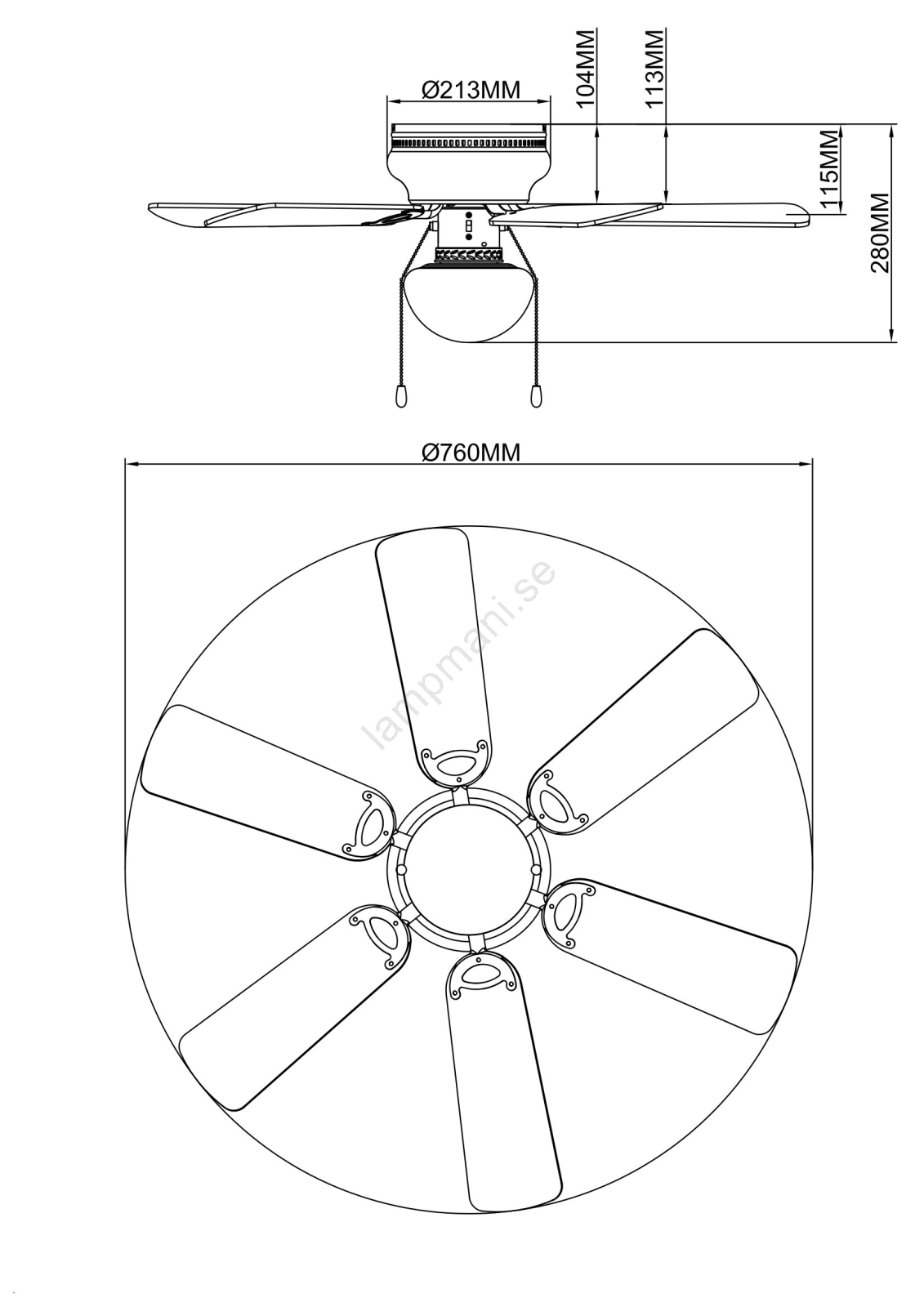 Ø213MM
104MM
113MM
115MM
280MM
Ø760MM
lampmani.se