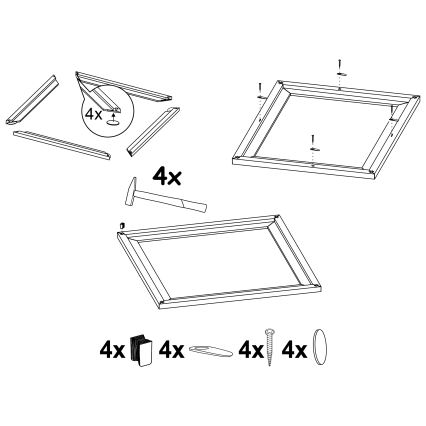 4x

4x

4x 4x 4x 4x