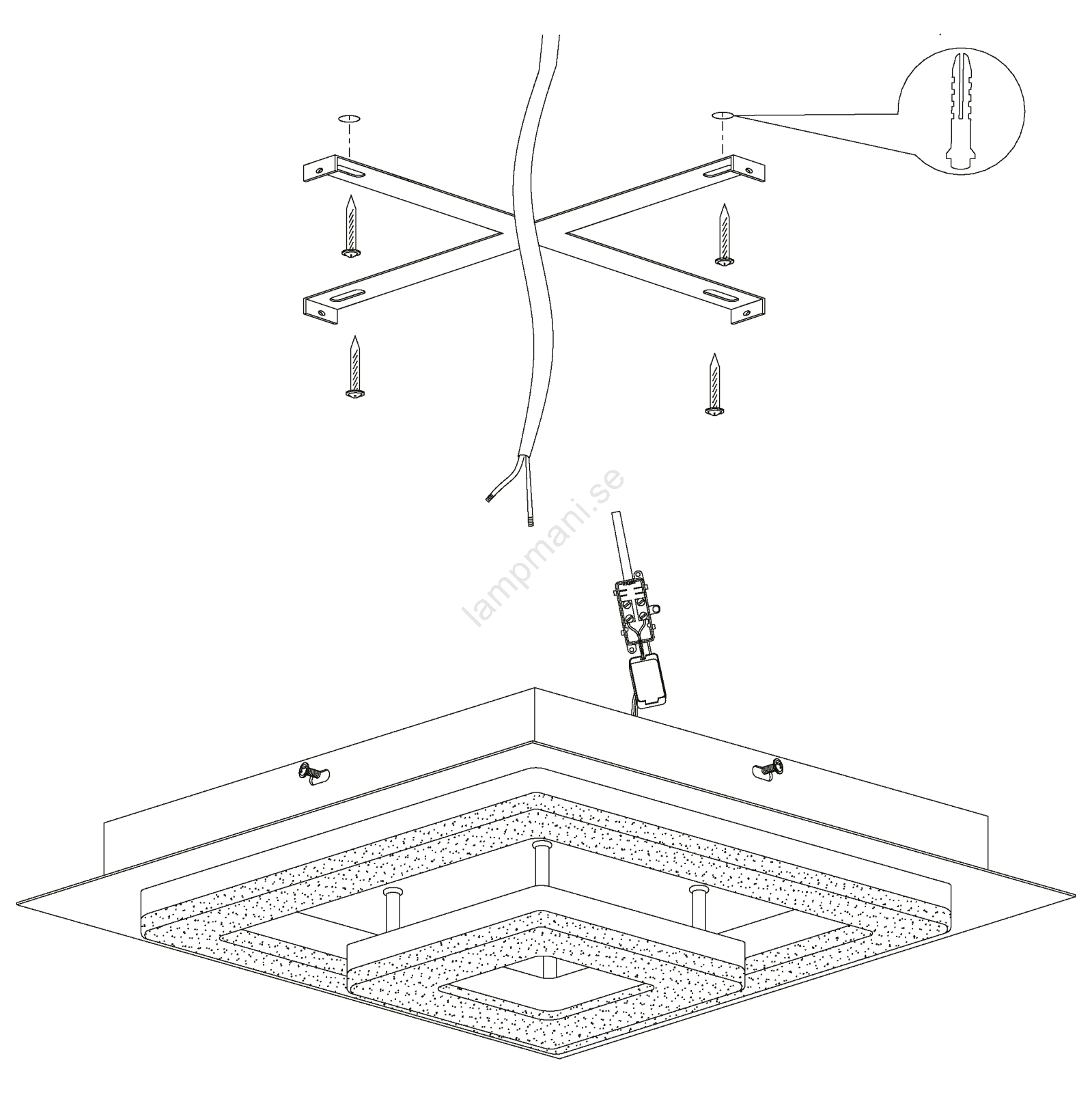 lampmani.se