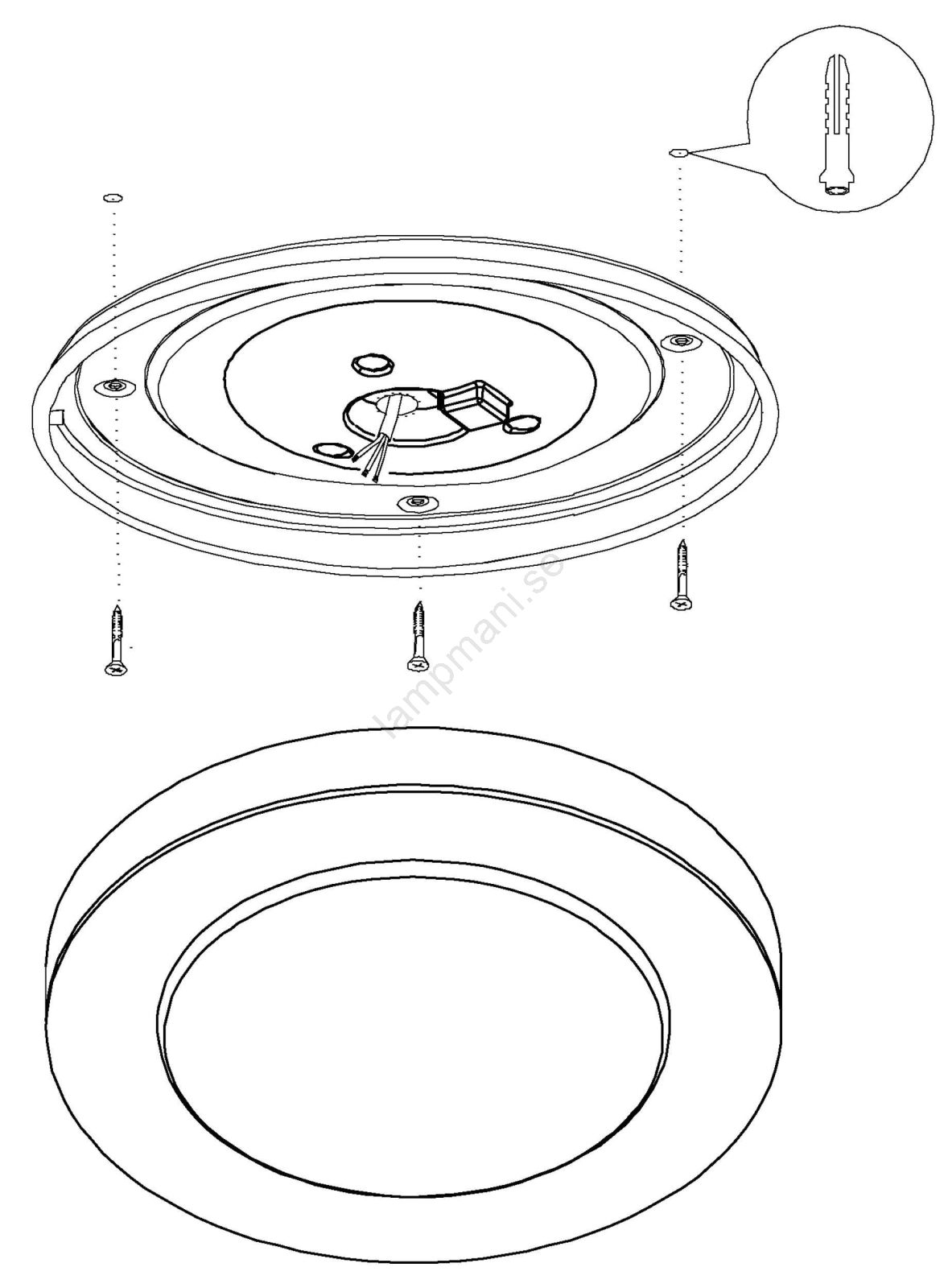 lampmani.se