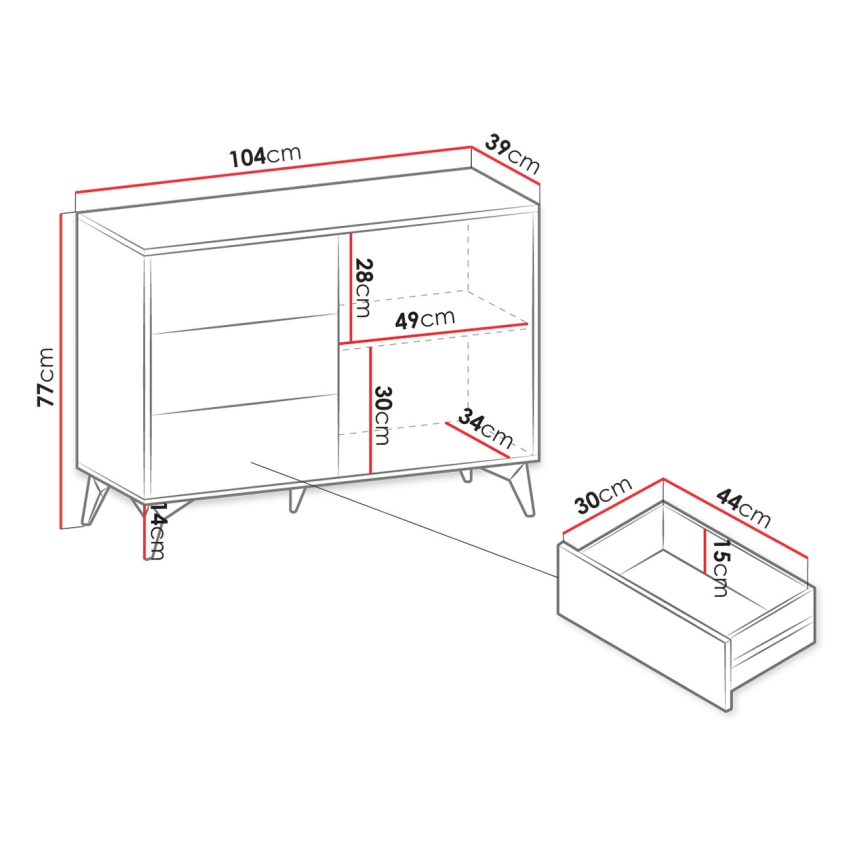 104cm
39cm
77cm
28cm
49cm
30cm
34cm
14cm
30cm
44cm
15cm