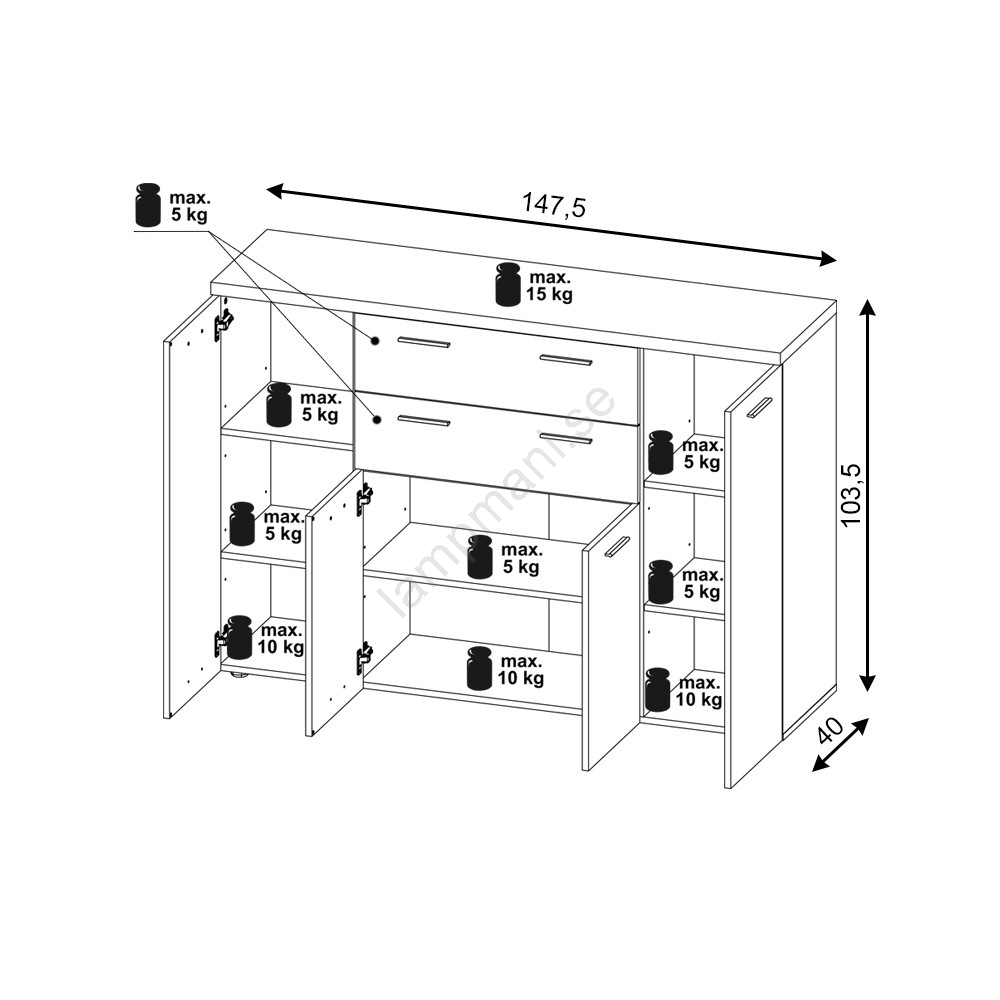 max.
5 kg

147,5

max.
15 kg

max.
5 kg

max.
5 kg

max.
5 kg

max.
5 kg

max.
5 kg

max.
10 kg

max.
10 kg

max.
10 kg

103,5

40

lampmani.se